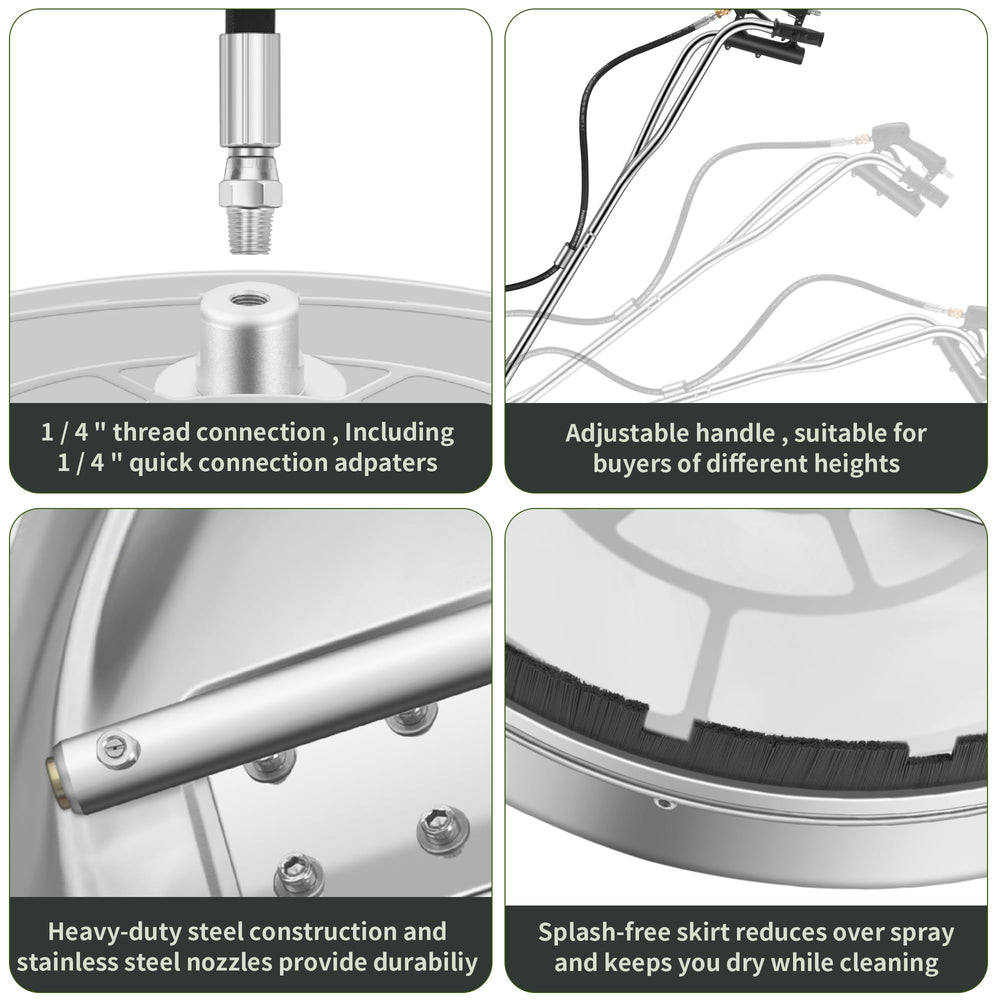 1 / 4 " thread connection , Including 1 / 4 " quick connection adpaters

Adjustable handle , suitable for buyers of different heights

Heavy-duty steel construction and stainless steel nozzles provide durabiliy

Splash-free skirt reduces over spray and keeps you dry while cleaning