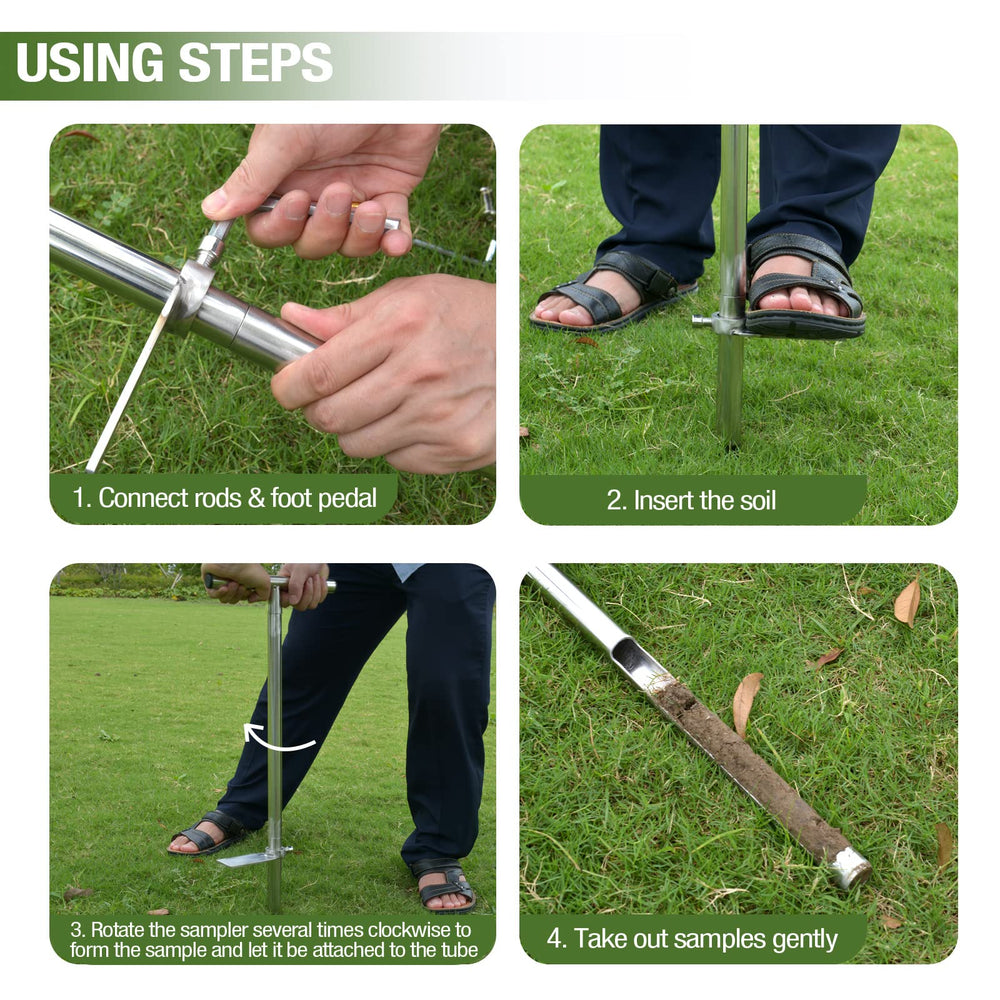 USING STEPS

1. Connect rods & foot pedal

2. Insert the soil

3. Rotate the sampler several times clockwise to form the sample and let it be attached to the tube

4. Take out samples gently