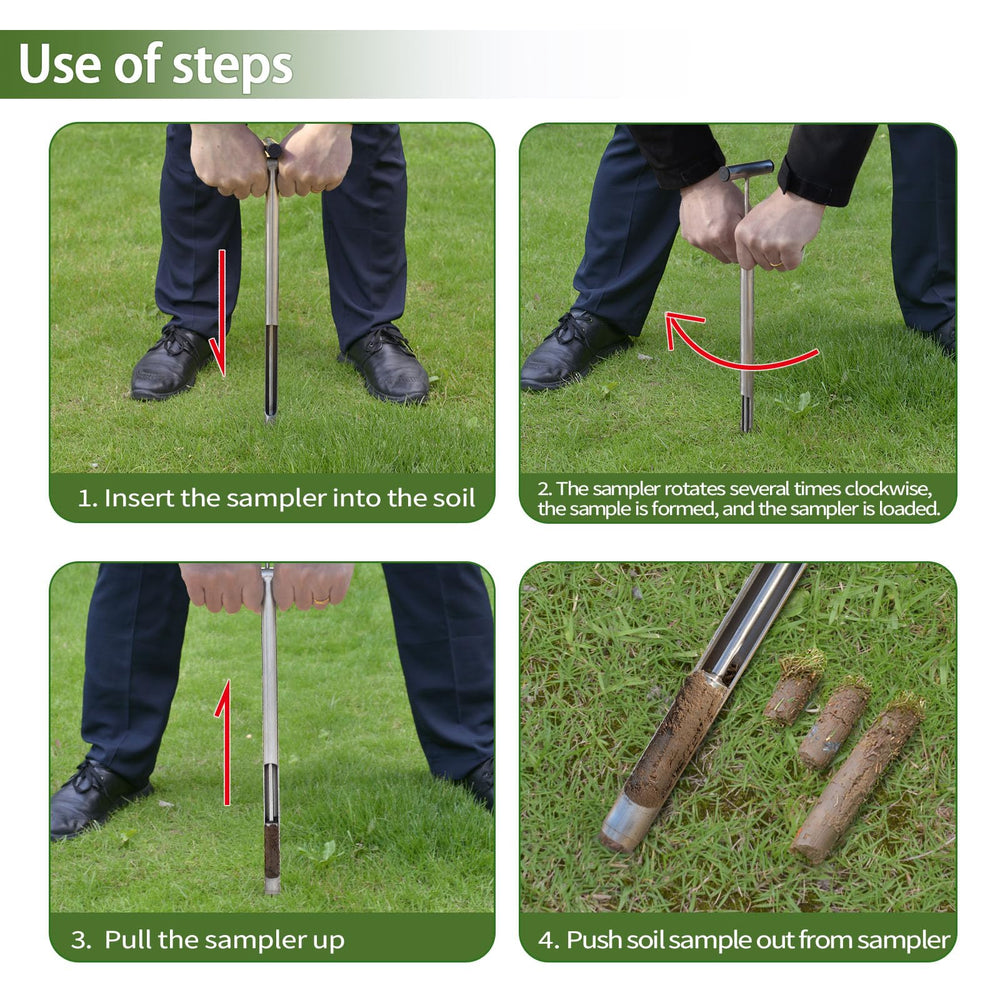 Use of steps

1. Insert the sampler into the soil

2. The sampler rotates several times clockwise, the sample is formed, and the sampler is loaded.

3. Pull the sampler up

4. Push soil sample out from sampler