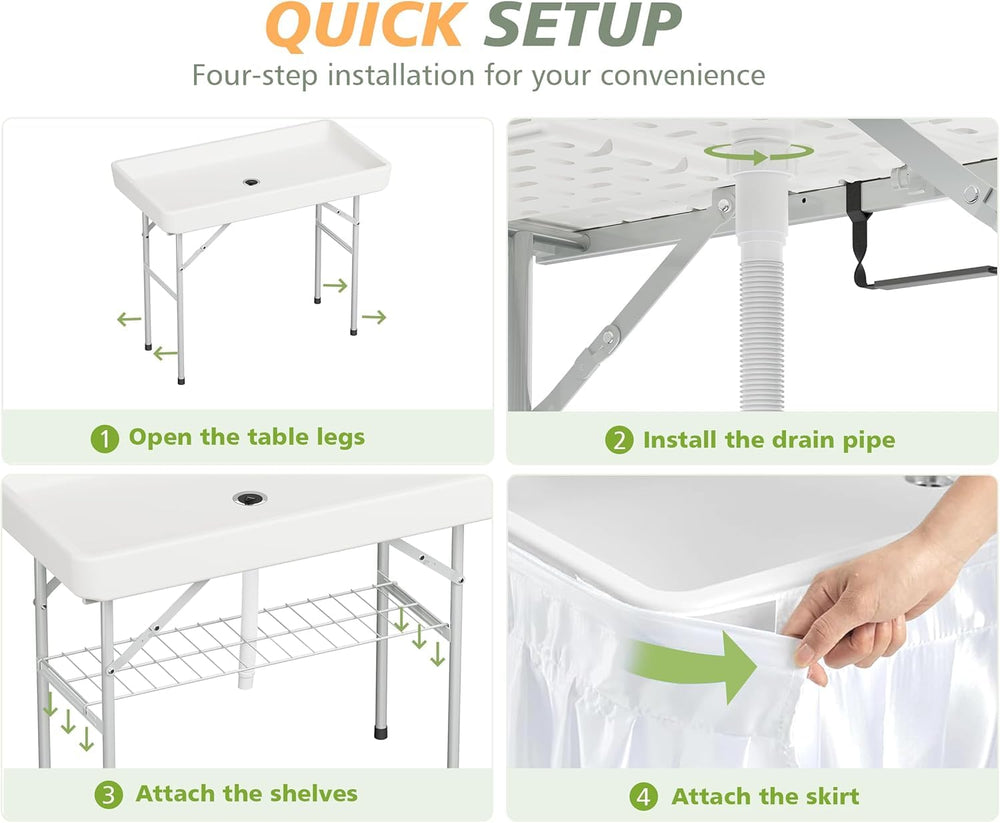 QUICK SETUP

Four-step installation for your convenience

1 Open the table legs

2 Install the drain pipe

3 Attach the shelves

4 Attach the skirt