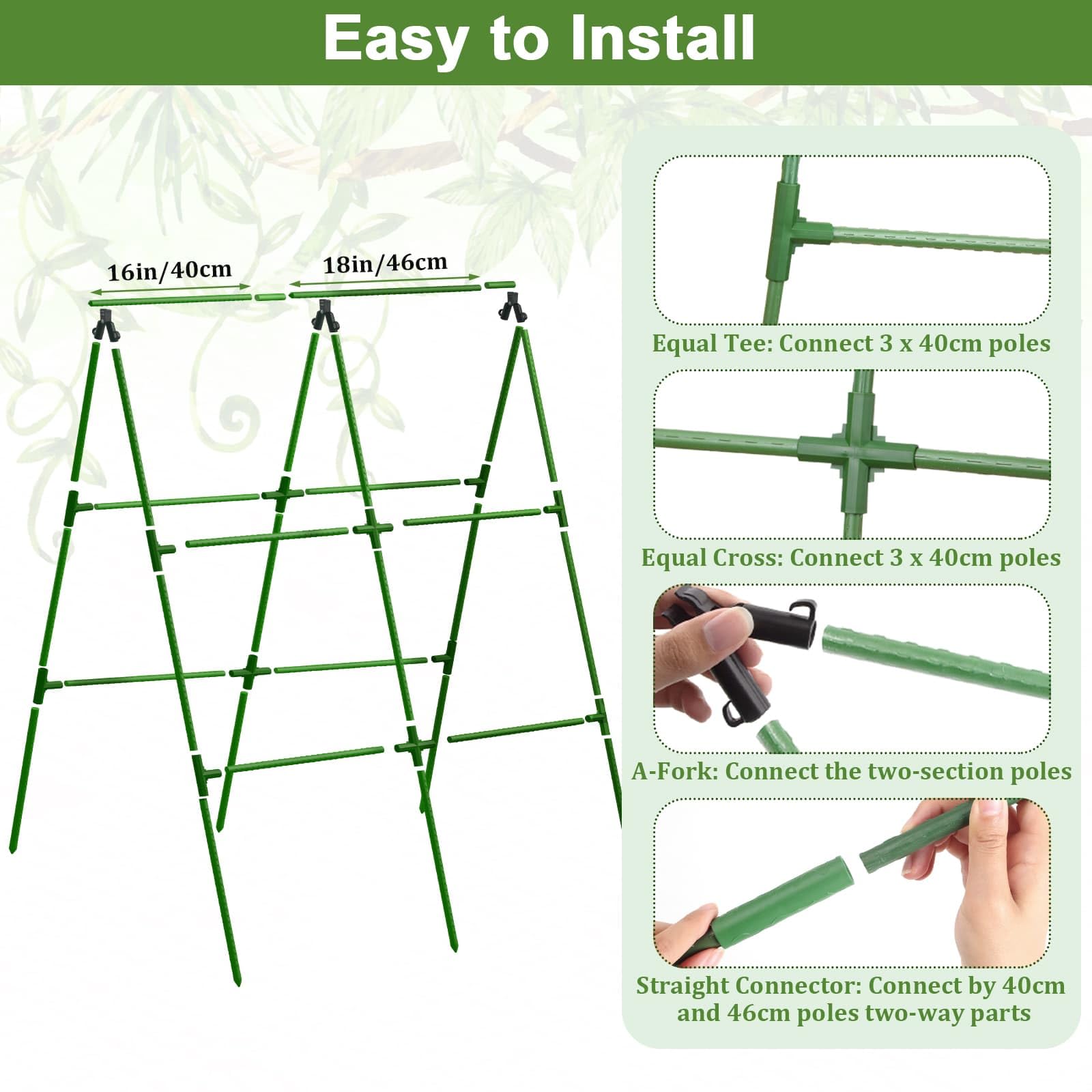 Easy to Install

16in/40cm

18in/46cm

Equal Tee: Connect 3 x 40cm poles

Equal Cross: Connect 3 x 40cm poles

A-Fork: Connect the two-section poles

Straight Connector: Connect by 40cm and 46cm poles two-way parts