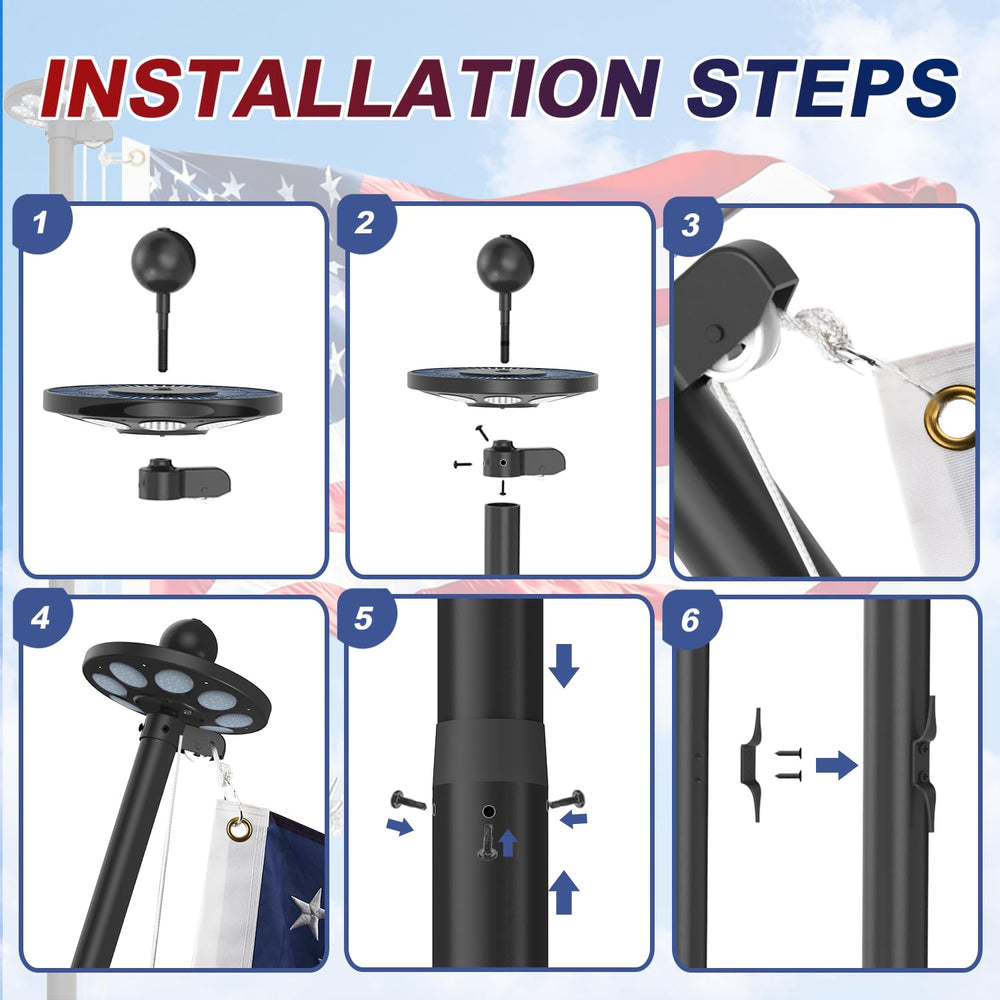 INSTALLATION STEPS

1

2

3

4

5

6