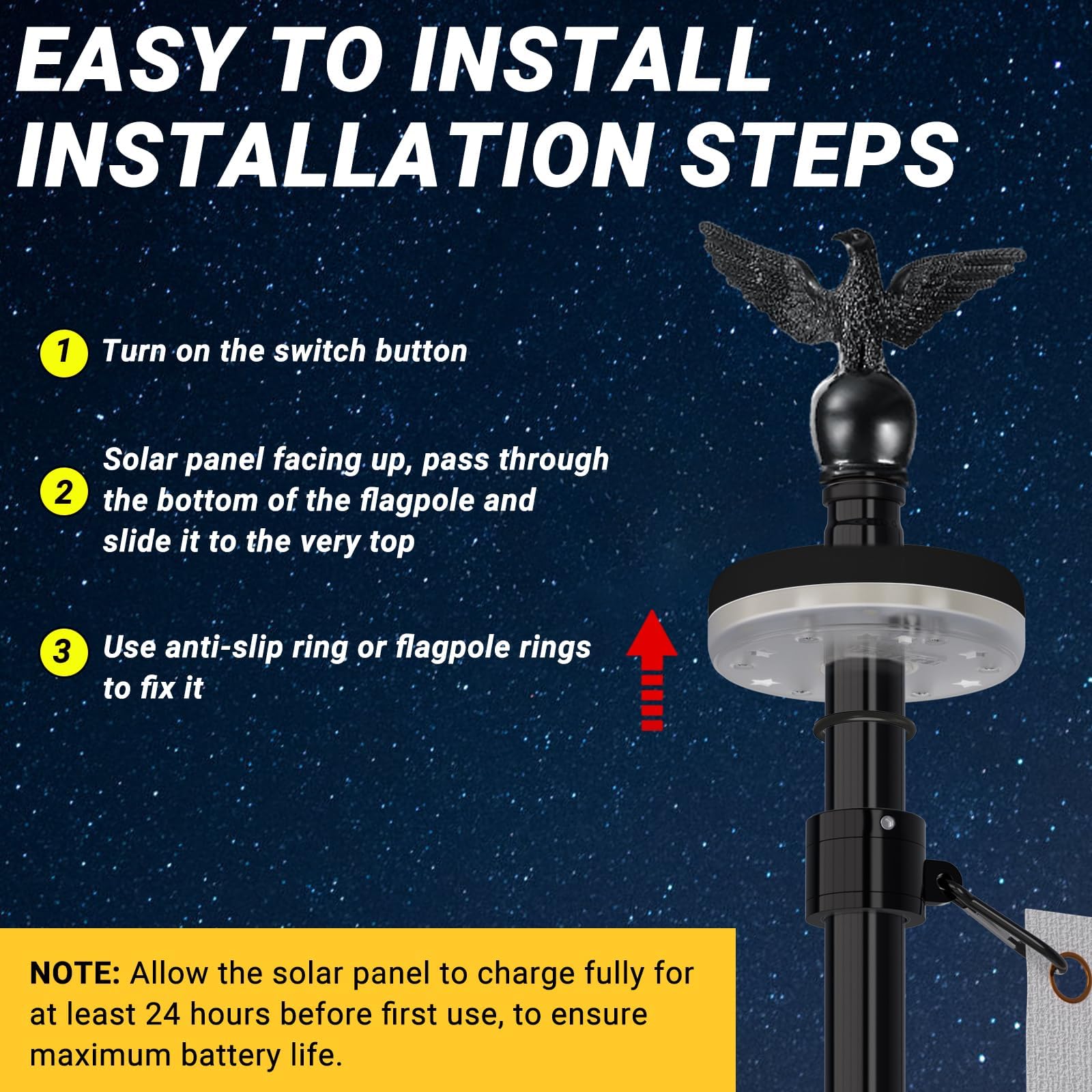 EASY TO INSTALL
INSTALLATION STEPS

1 Turn on the switch button

2 Solar panel facing up, pass through the bottom of the flagpole and slide it to the very top

3 Use anti-slip ring or flagpole rings to fix it

NOTE: Allow the solar panel to charge fully for at least 24 hours before first use, to ensure maximum battery life.