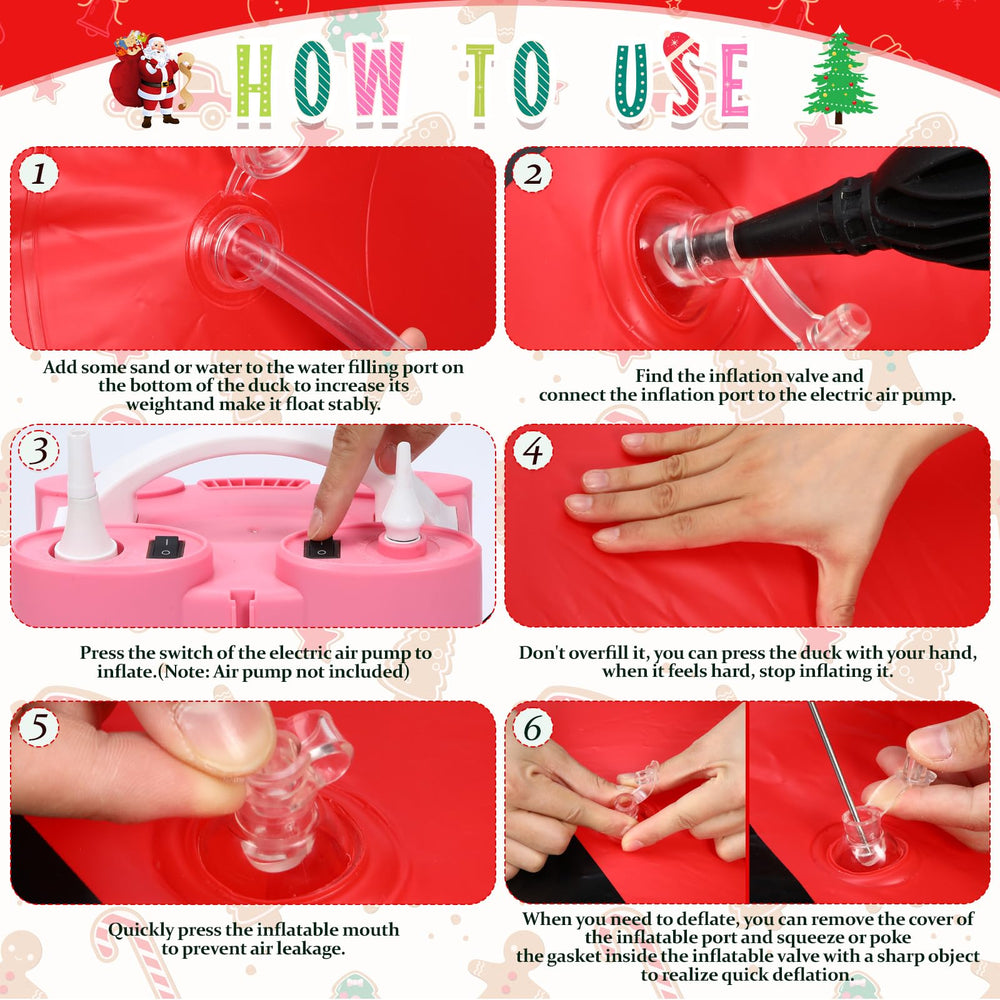 HOW TO USE

1

Add some sand or water to the water filling port on the bottom of the duck to increase its weightand make it float stably.

2

Find the inflation valve and connect the inflation port to the electric air pump.

3

Press the switch of the electric air pump to inflate.(Note: Air pump not included)

4

Don't overfill it, you can press the duck with your hand, when it feels hard, stop inflating it.

5

Quickly press the inflatable mouth to prevent air leakage.

6

When you need to deflate, you can remove the cover of the inflatable port and squeeze or poke the gasket inside the inflatable valve with a sharp object to realize quick deflation.