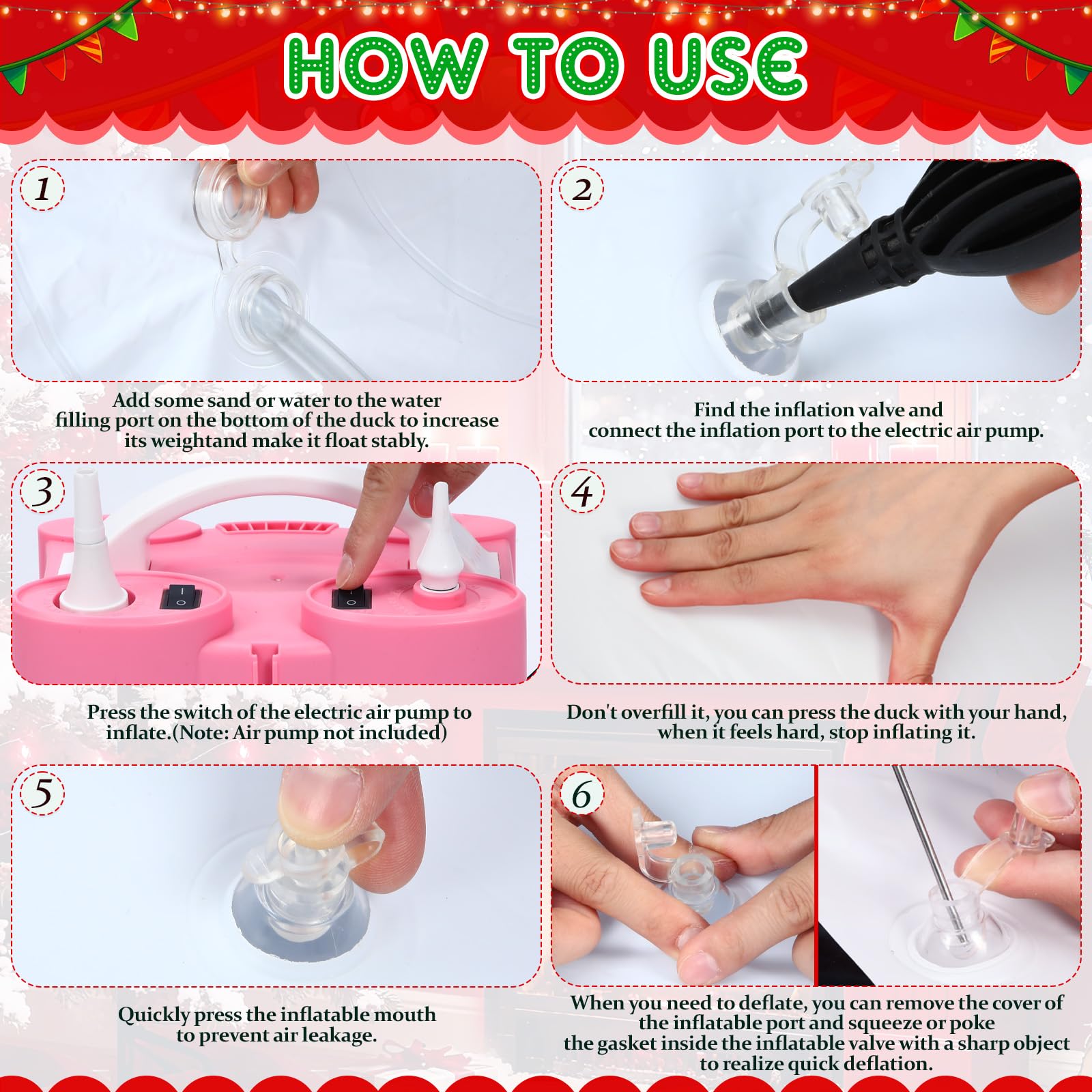 HOW TO USE

1

Add some sand or water to the water filling port on the bottom of the duck to increase its weightand make it float stably.

2

Find the inflation valve and connect the inflation port to the electric air pump.

3

Press the switch of the electric air pump to inflate.(Note: Air pump not included)

4

Don't overfill it, you can press the duck with your hand, when it feels hard, stop inflating it.

5

Quickly press the inflatable mouth to prevent air leakage.

6

When you need to deflate, you can remove the cover of the inflatable port and squeeze or poke the gasket inside the inflatable valve with a sharp object to realize quick deflation.