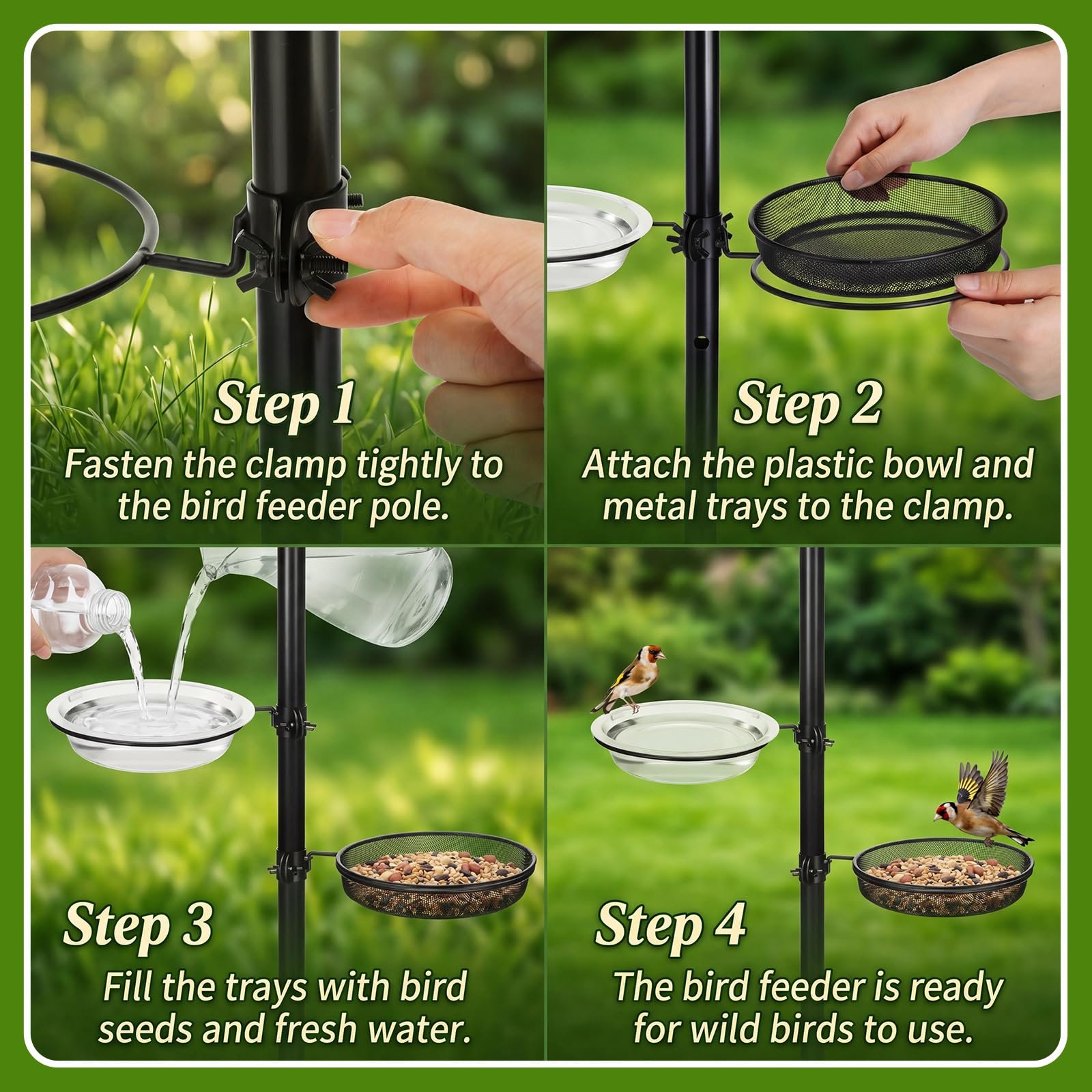 Step 1
Fasten the clamp tightly to the bird feeder pole.

Step 2
Attach the plastic bowl and metal trays to the clamp.

Step 3
Fill the trays with bird seeds and fresh water.

Step 4
The bird feeder is ready for wild birds to use.