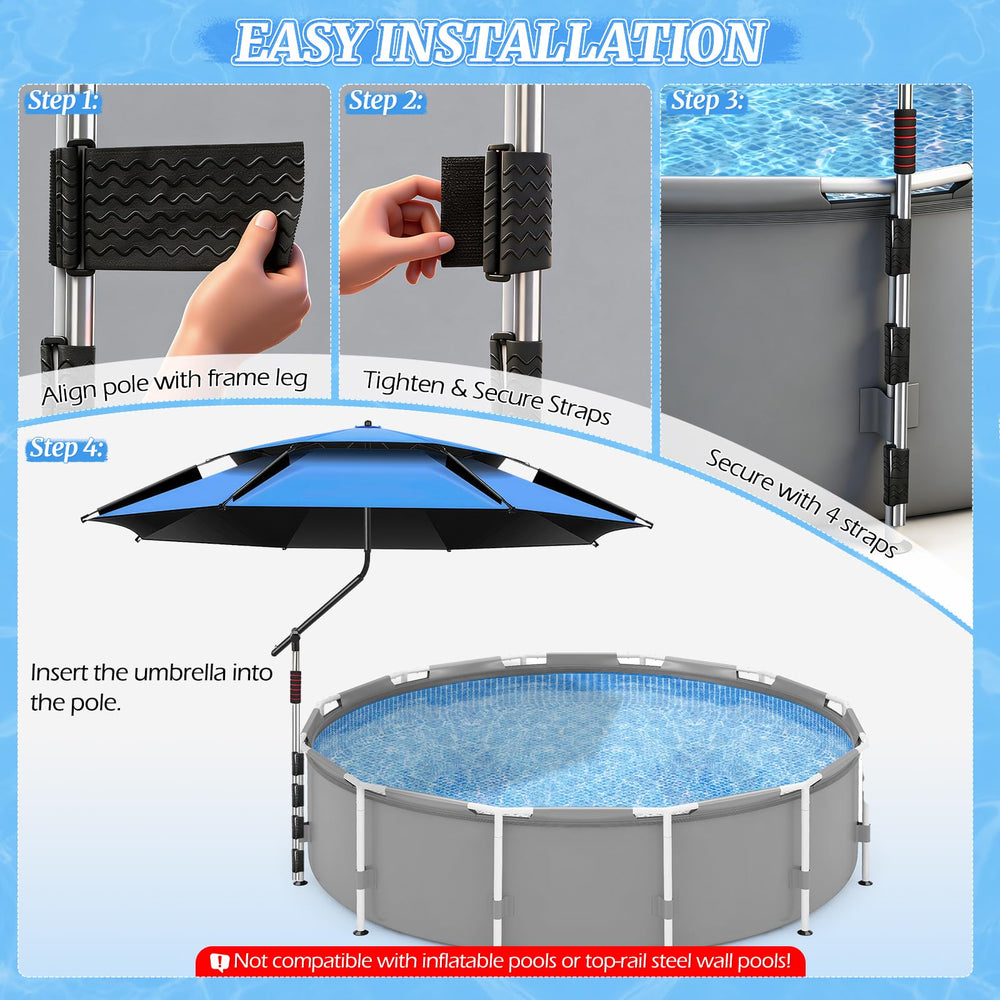 EASY INSTALLATION

Step 1:
Align pole with frame leg

Step 2:
Tighten & Secure Straps

Step 3:
Secure with 4 straps

Step 4:
Insert the umbrella into the pole.

! Not compatible with inflatable pools or top-rail steel wall pools!