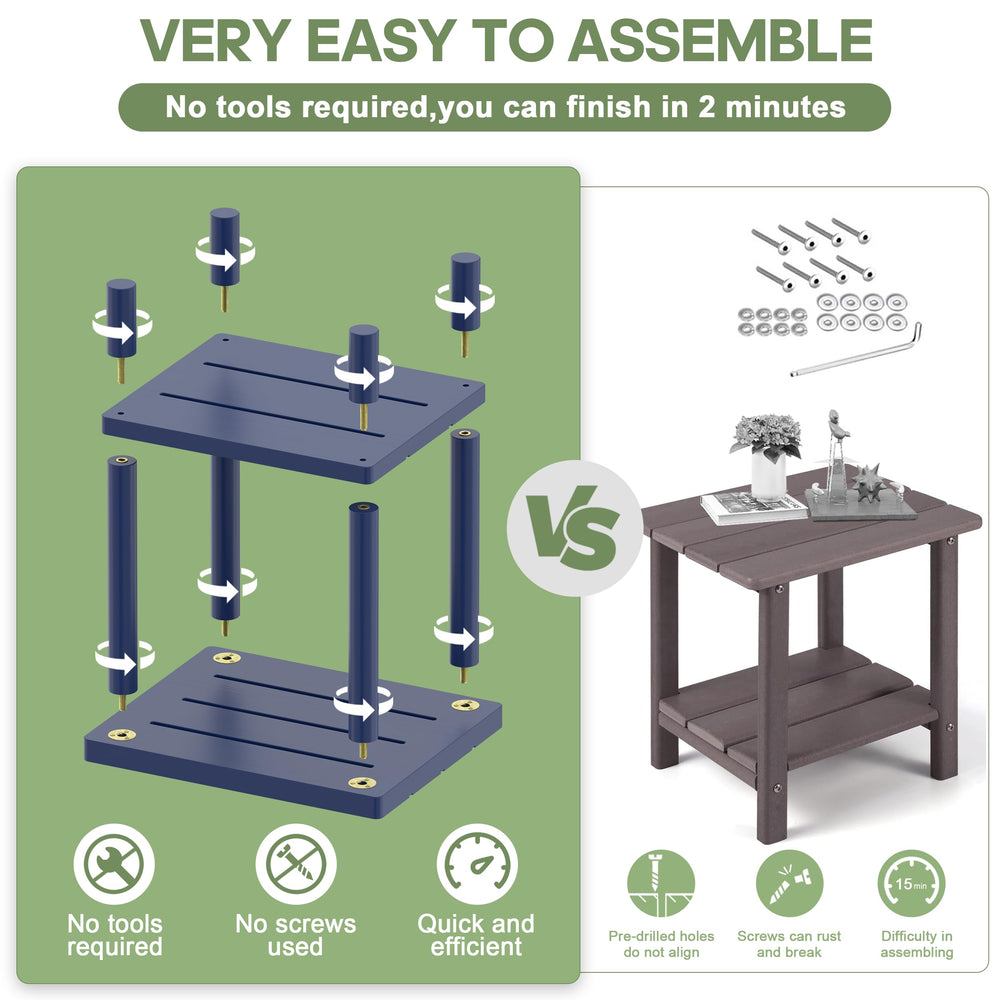 VERY EASY TO ASSEMBLE

No tools required,you can finish in 2 minutes

VS

No tools required

No screws used

Quick and efficient

15min

Pre-drilled holes do not align

Screws can rust and break

Difficulty in assembling