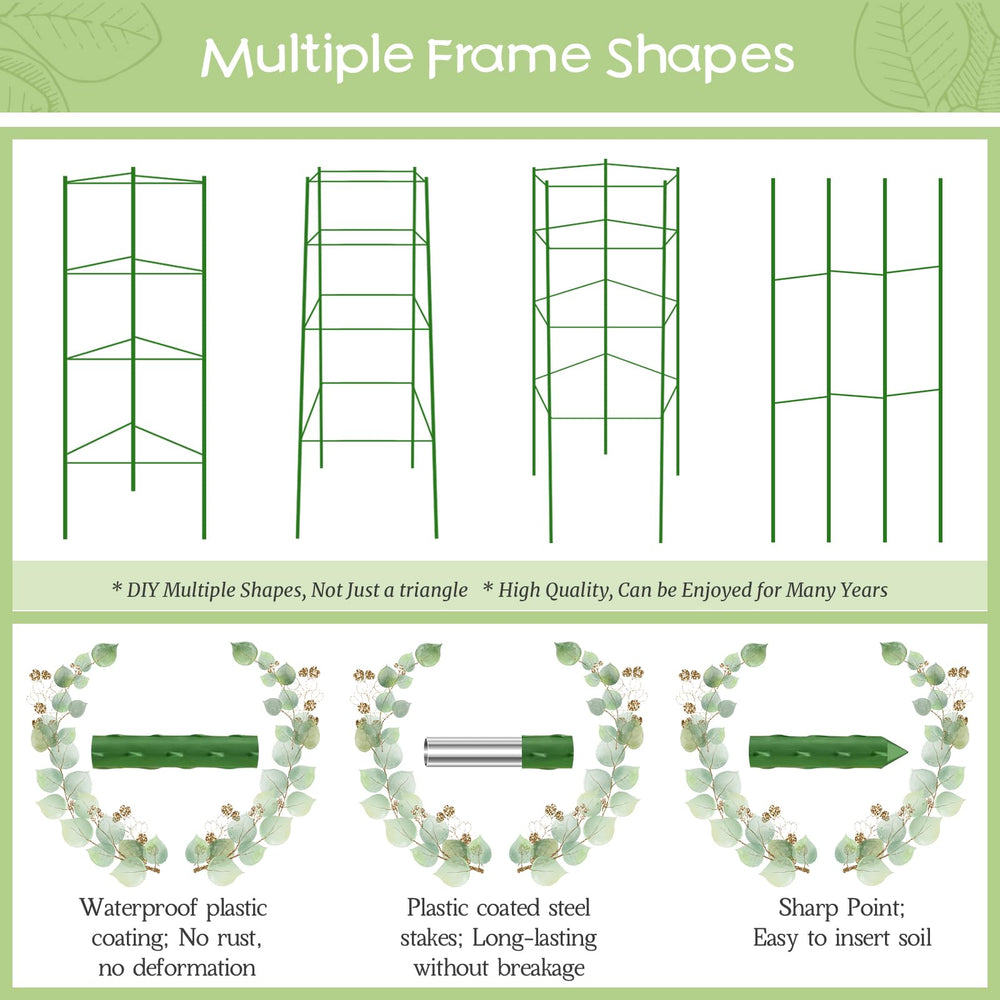 Multiple Frame Shapes

* DIY Multiple Shapes, Not Just a triangle * High Quality, Can be Enjoyed for Many Years

Waterproof plastic coating; No rust, no deformation

Plastic coated steel stakes; Long-lasting without breakage

Sharp Point; Easy to insert soil