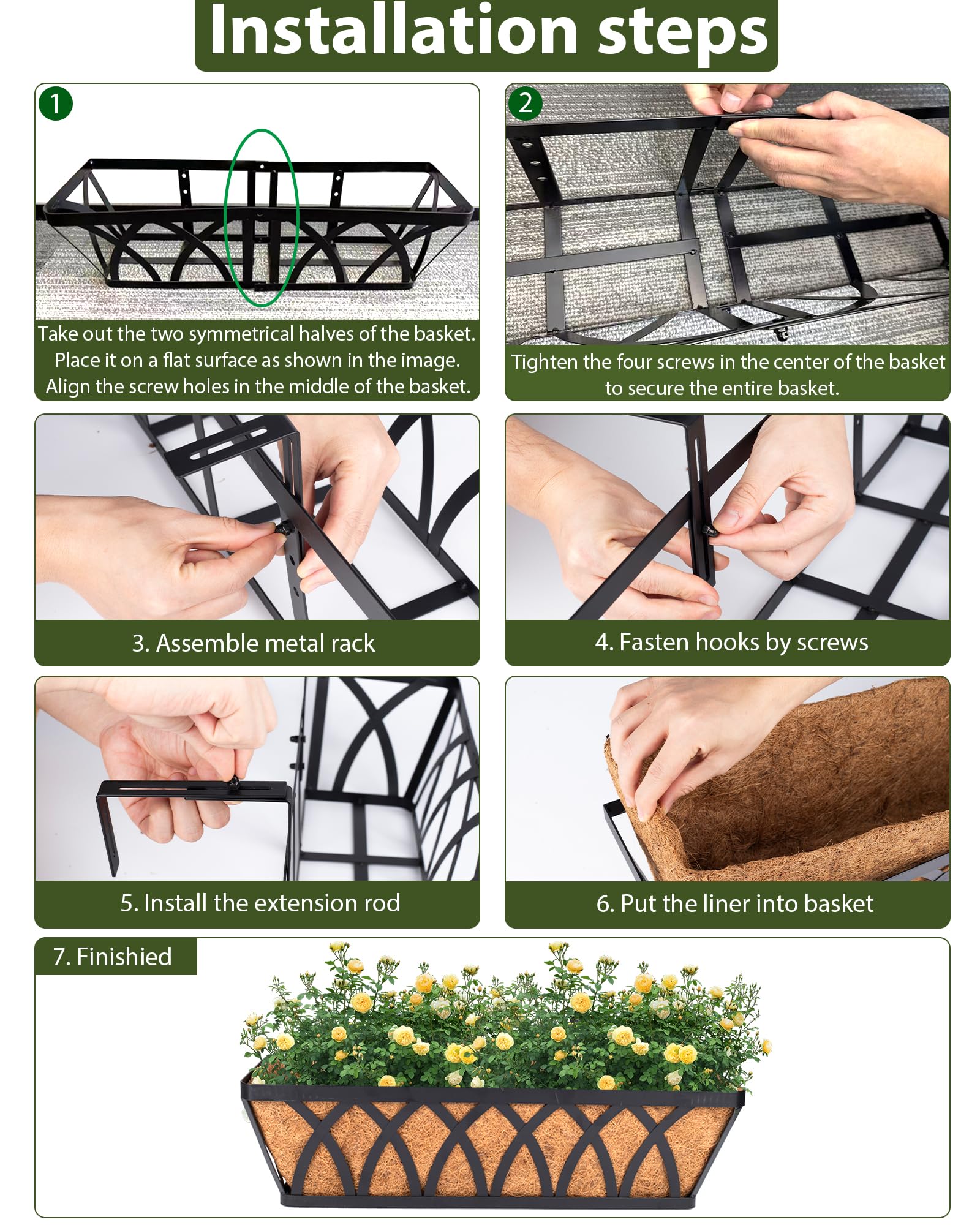 Installation steps

1

Take out the two symmetrical halves of the basket. Place it on a flat surface as shown in the image. Align the screw holes in the middle of the basket.

2

Tighten the four screws in the center of the basket to secure the entire basket.

3. Assemble metal rack

4. Fasten hooks by screws

5. Install the extension rod

6. Put the liner into basket

7. Finishied