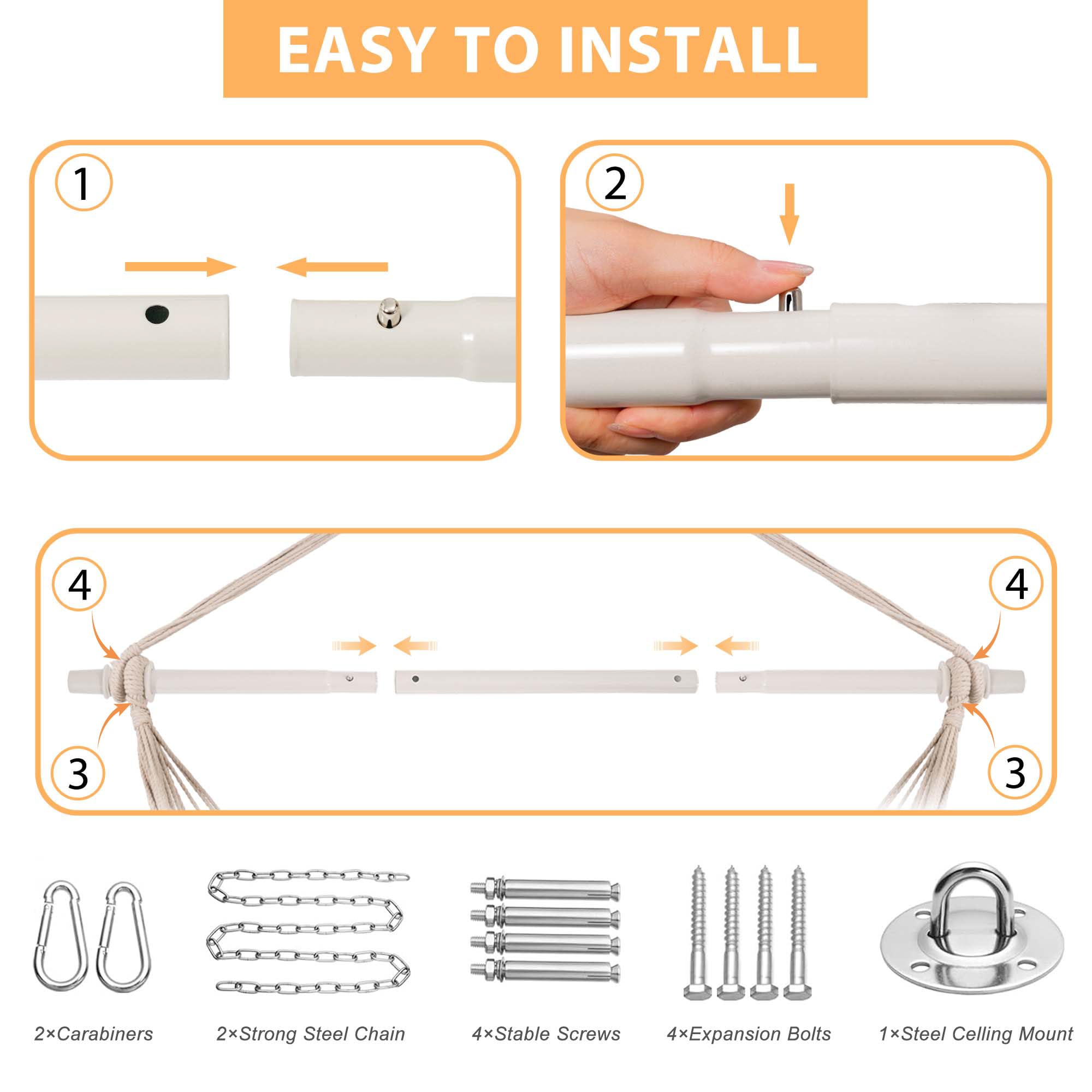 EASY TO INSTALL

1

2

4

4

3

3

2×Carabiners

2×Strong Steel Chain

4×Stable Screws

4×Expansion Bolts

1×Steel Celling Mount