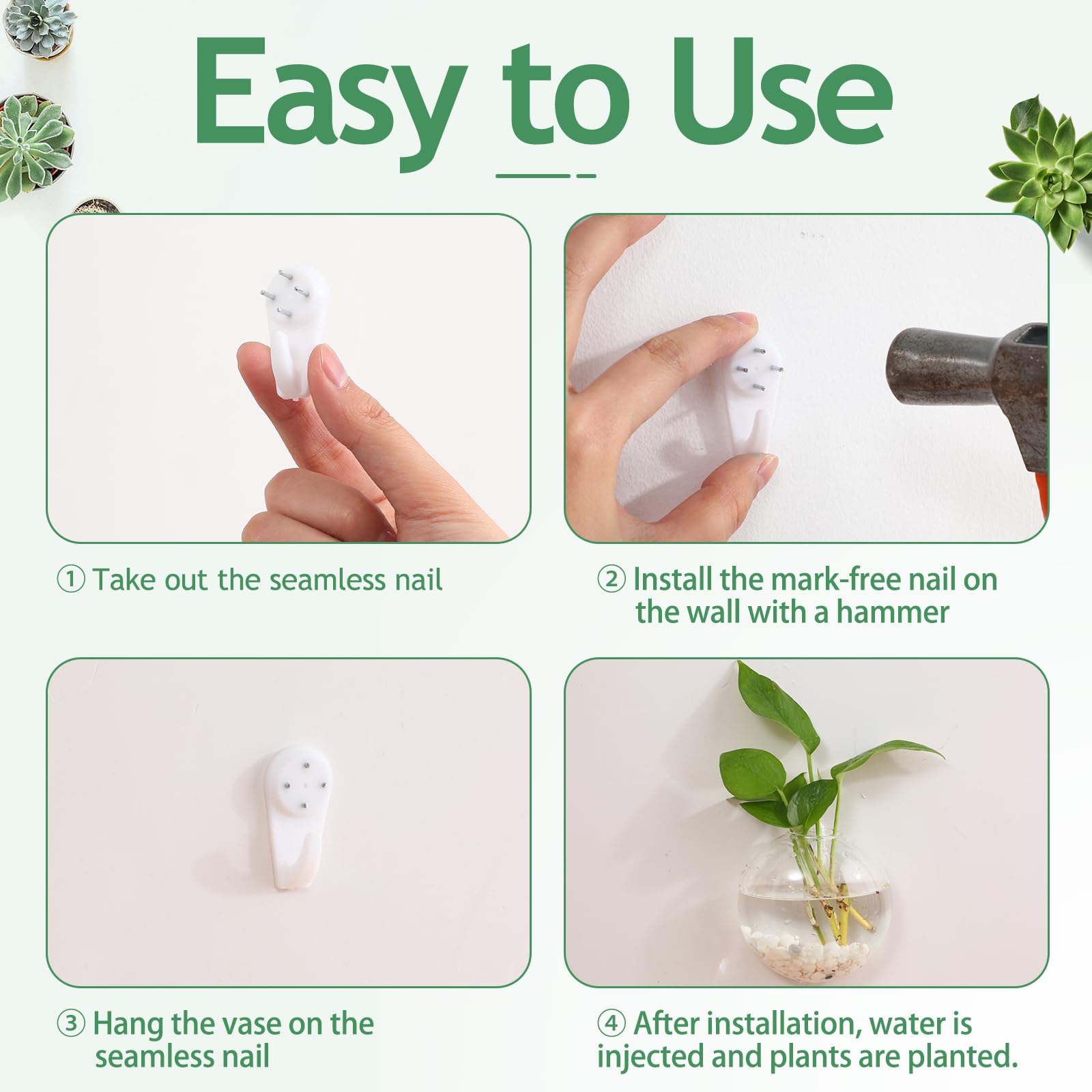 Easy to Use

① Take out the seamless nail

② Install the mark-free nail on the wall with a hammer

③ Hang the vase on the seamless nail

④ After installation, water is injected and plants are planted.