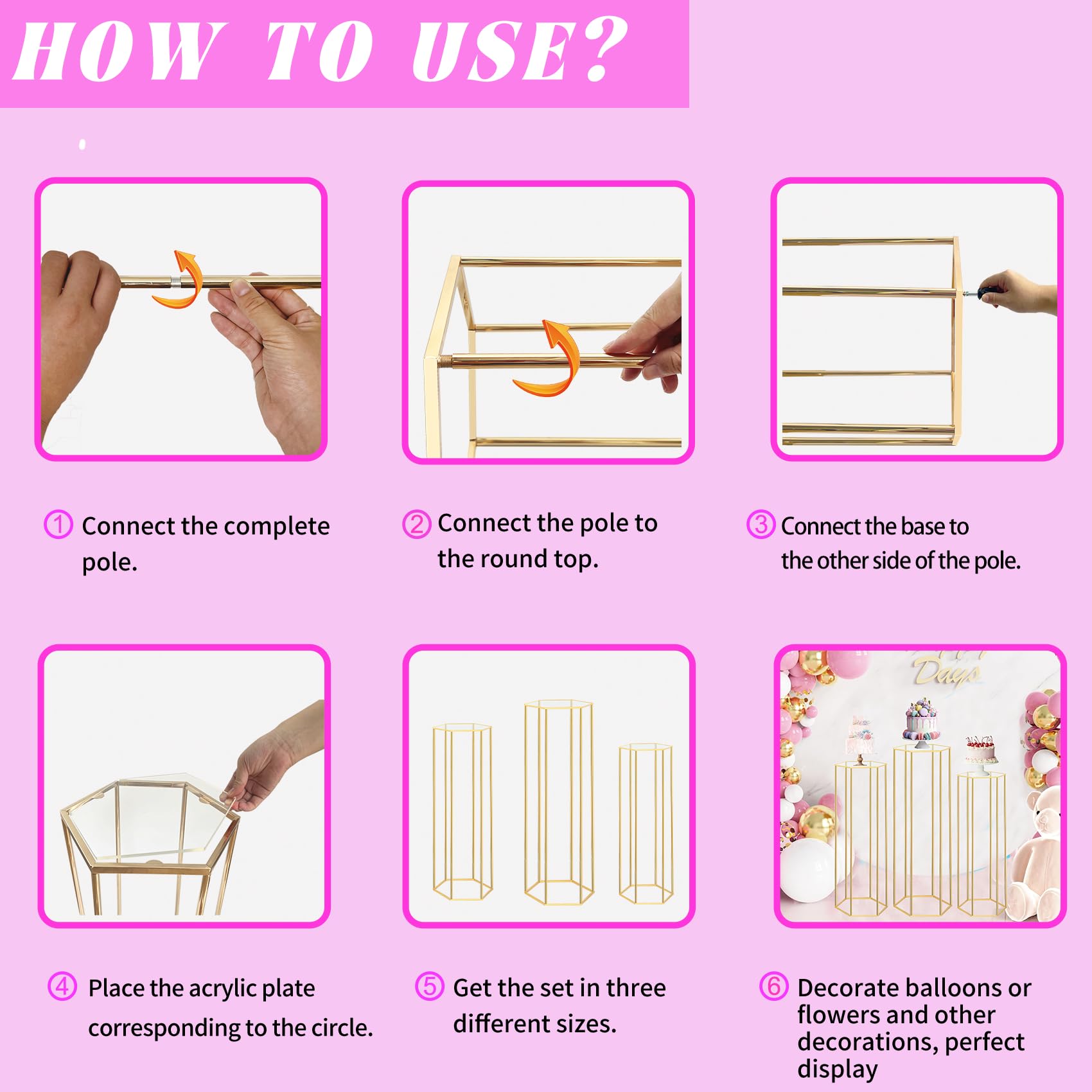 HOW TO USE?

① Connect the complete pole.

② Connect the pole to the round top.

③ Connect the base to the other side of the pole.

Days

④ Place the acrylic plate corresponding to the circle.

⑤ Get the set in three different sizes.

⑥ Decorate balloons or flowers and other decorations, perfect display