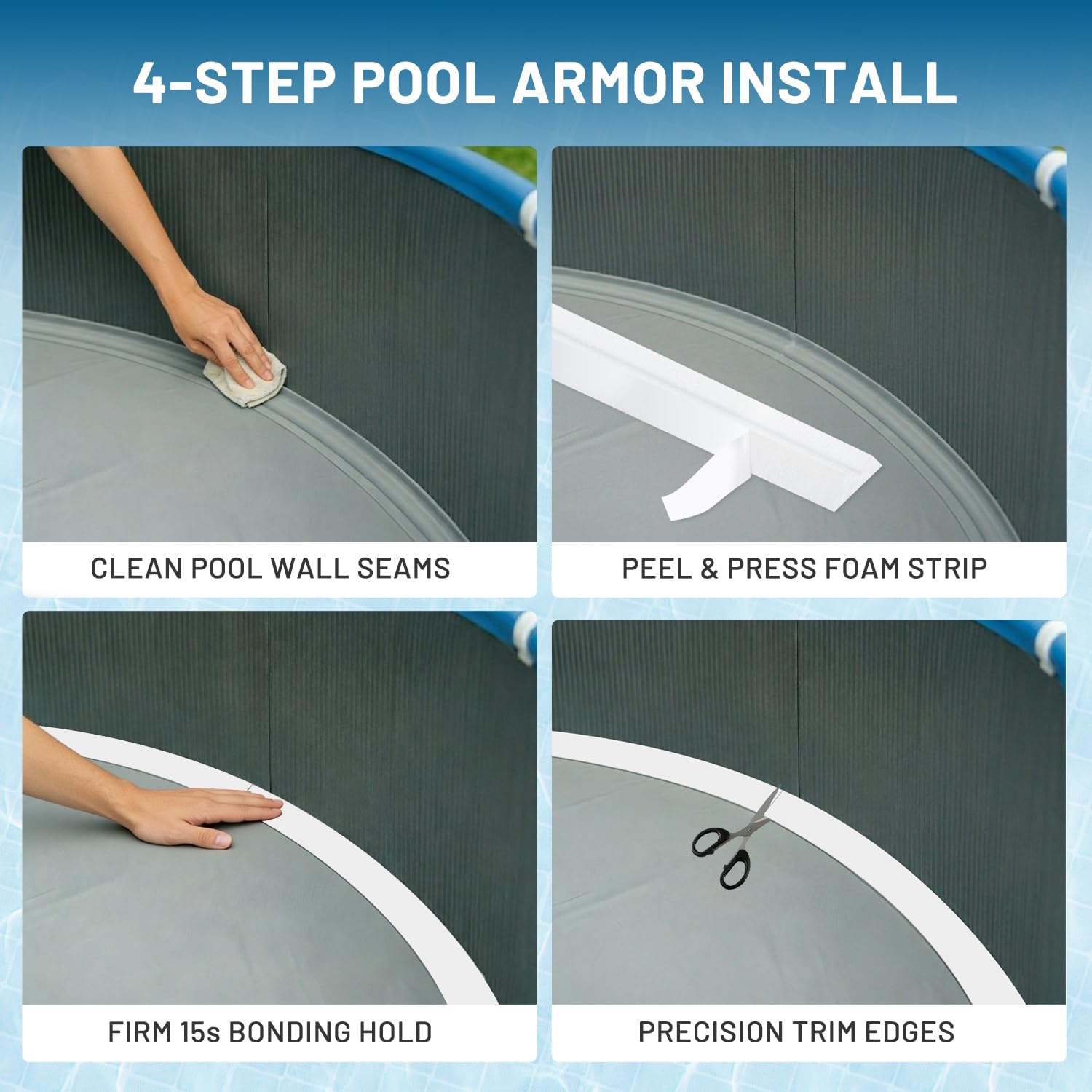 4-STEP POOL ARMOR INSTALL

CLEAN POOL WALL SEAMS

PEEL & PRESS FOAM STRIP

FIRM 15s BONDING HOLD

PRECISION TRIM EDGES