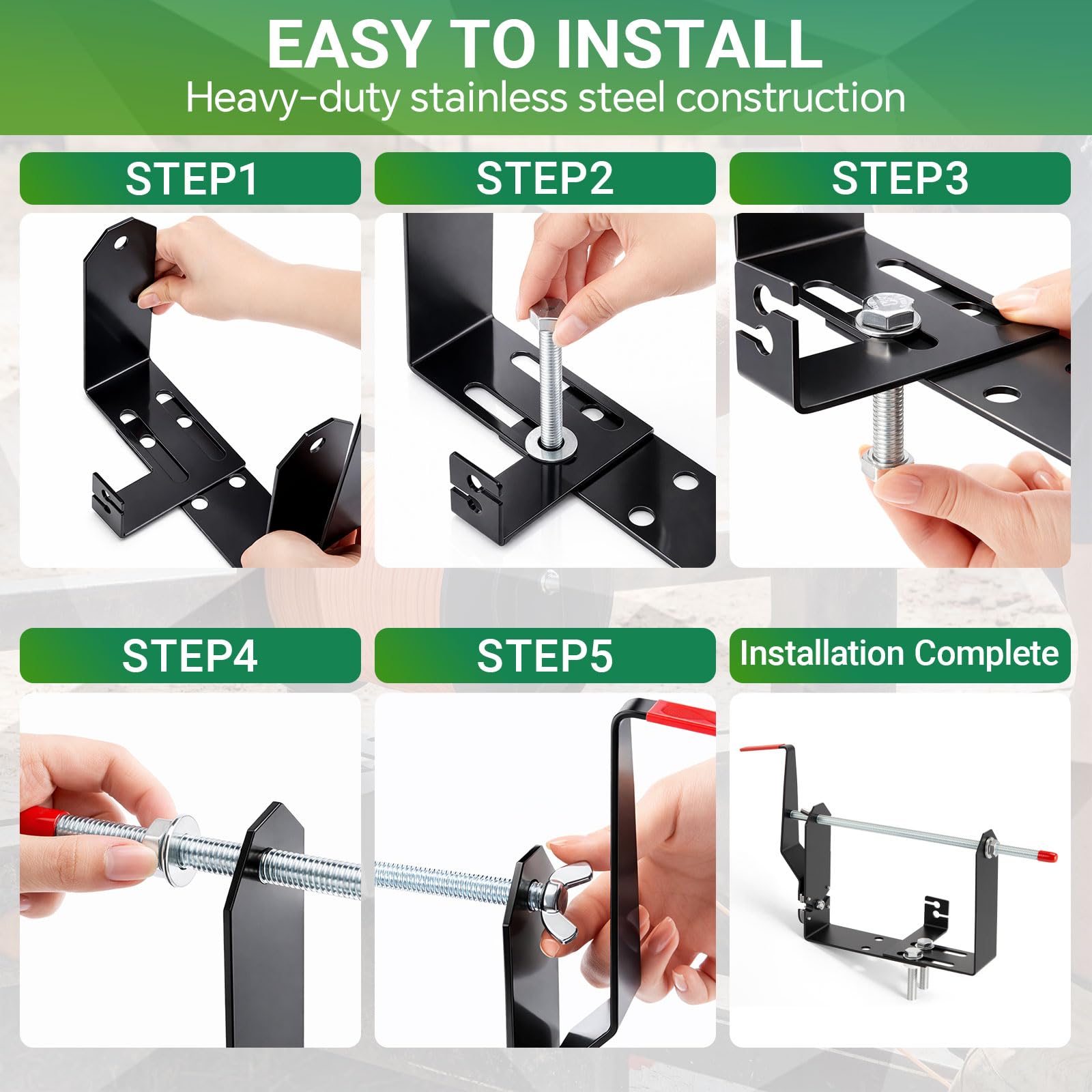 EASY TO INSTALL
Heavy-duty stainless steel construction

STEP1

STEP2

STEP3

STEP4

STEP5

Installation Complete