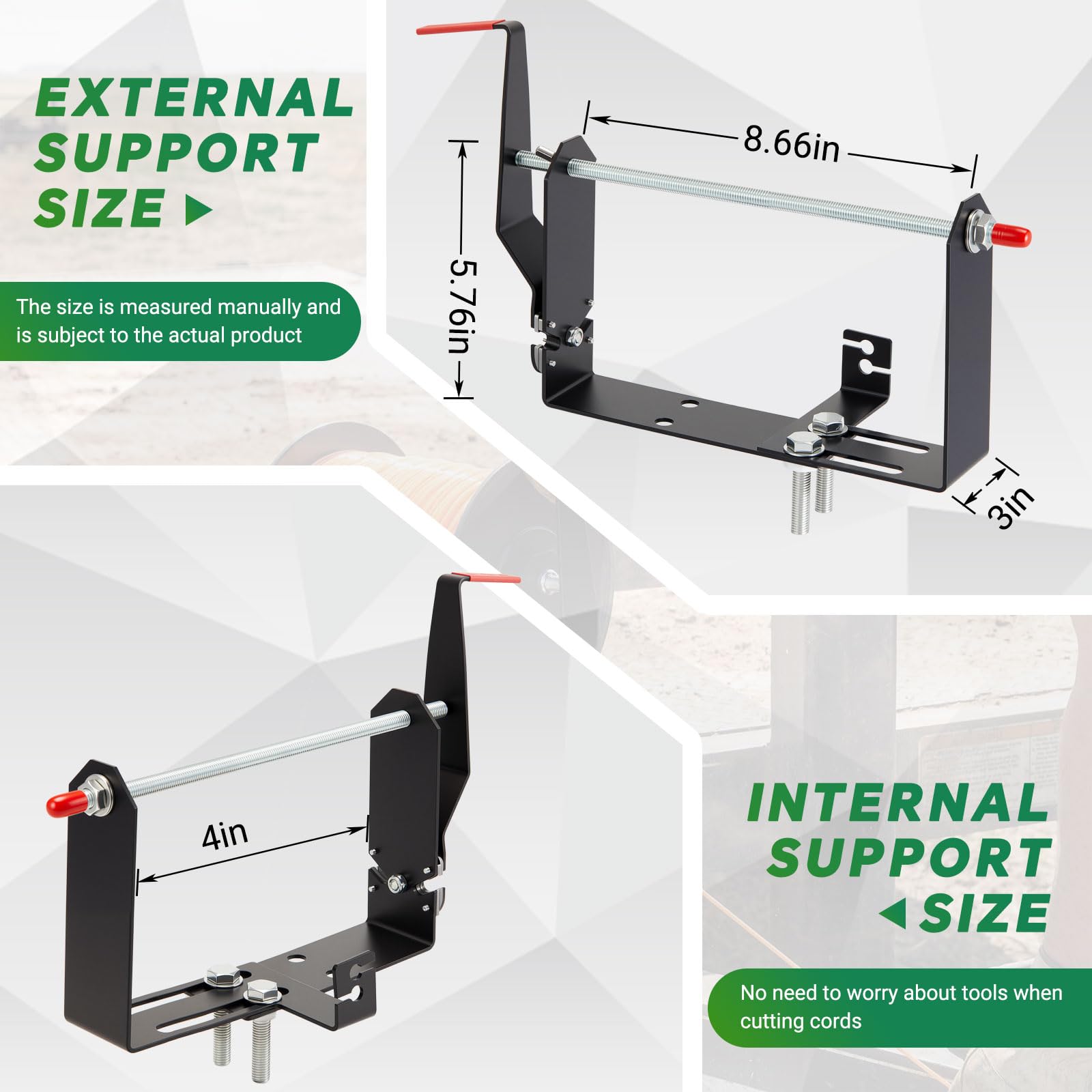 EXTERNAL SUPPORT SIZE

The size is measured manually and is subject to the actual product

8.66in

5.76in

3in

4in

INTERNAL SUPPORT SIZE

No need to worry about tools when cutting cords