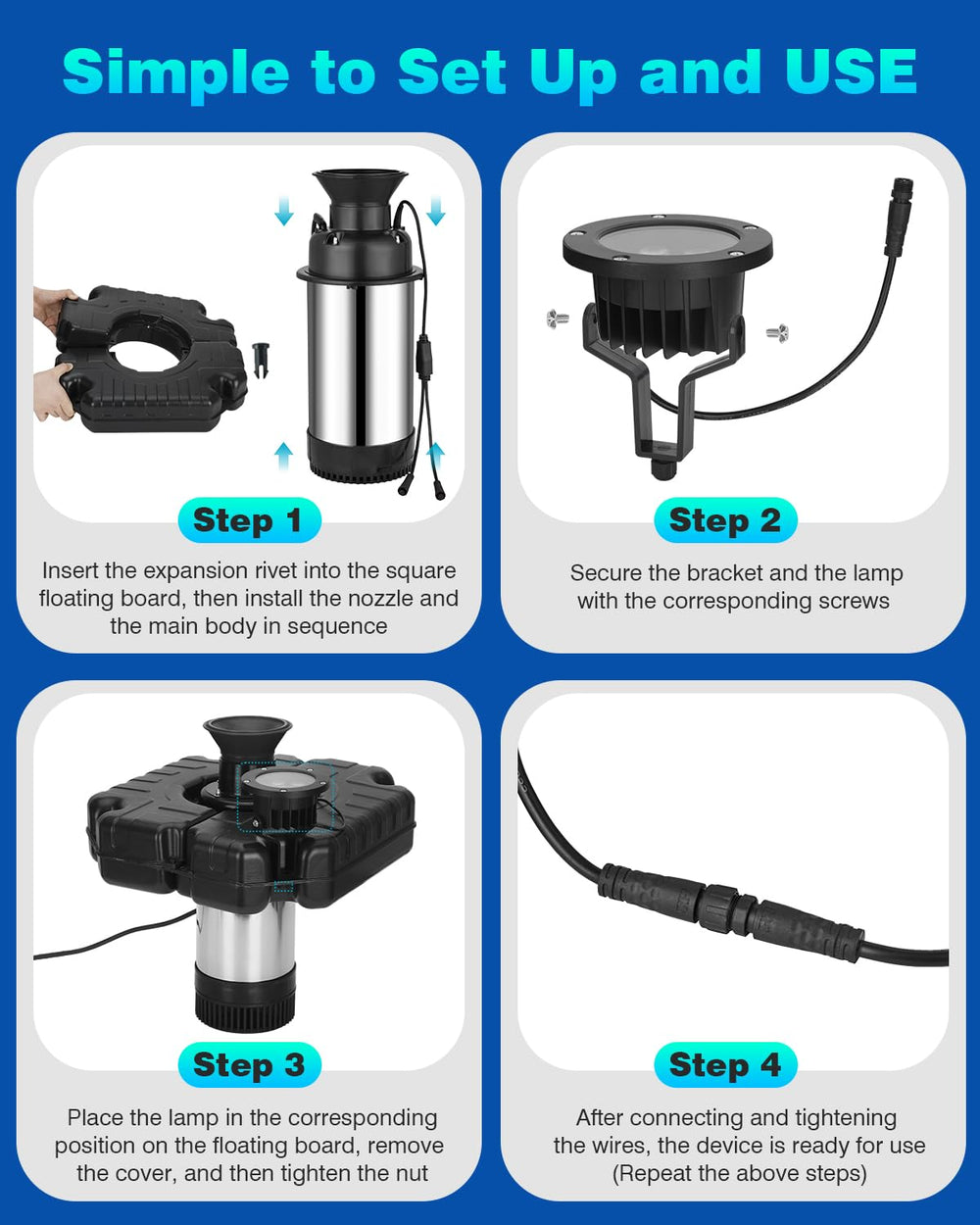 Simple to Set Up and USE

Step 1

Insert the expansion rivet into the square floating board, then install the nozzle and the main body in sequence

Step 2

Secure the bracket and the lamp with the corresponding screws

Step 3

Place the lamp in the corresponding position on the floating board, remove the cover, and then tighten the nut

Step 4

After connecting and tightening the wires, the device is ready for use (Repeat the above steps)