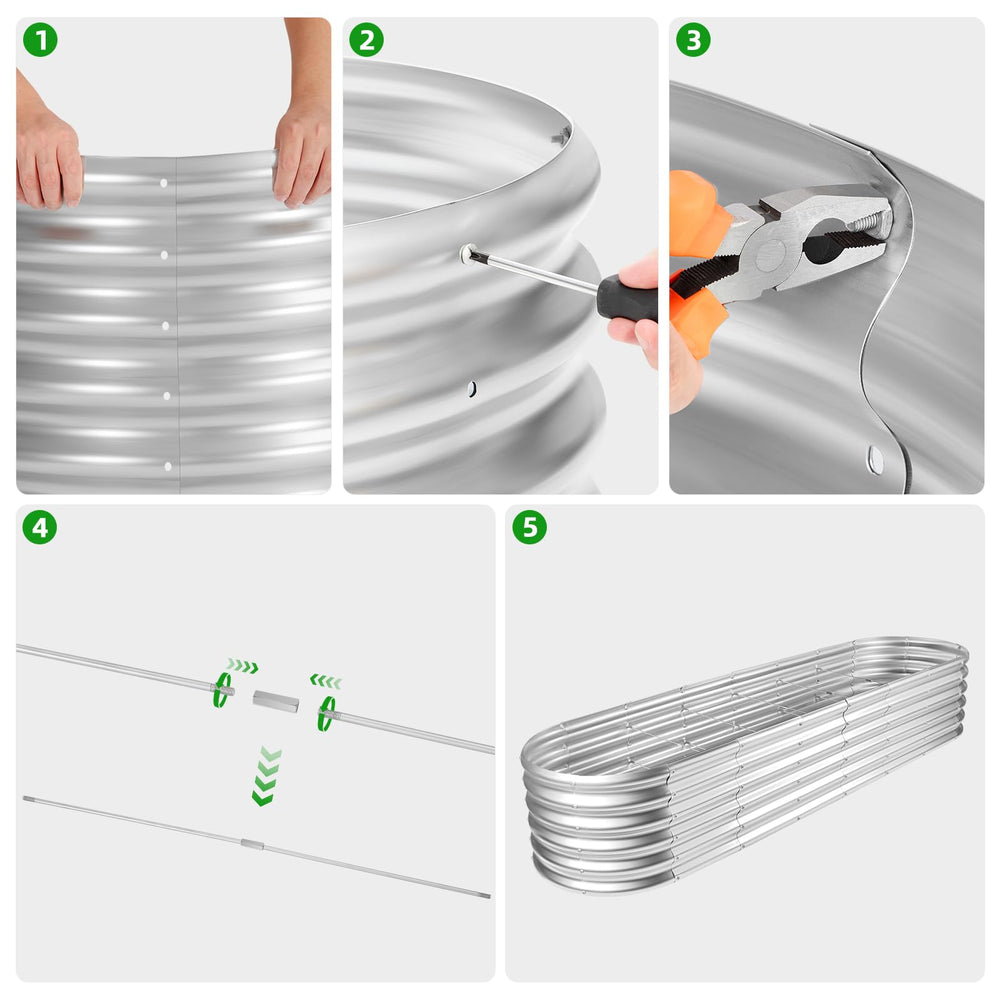 1
2
3
4
5