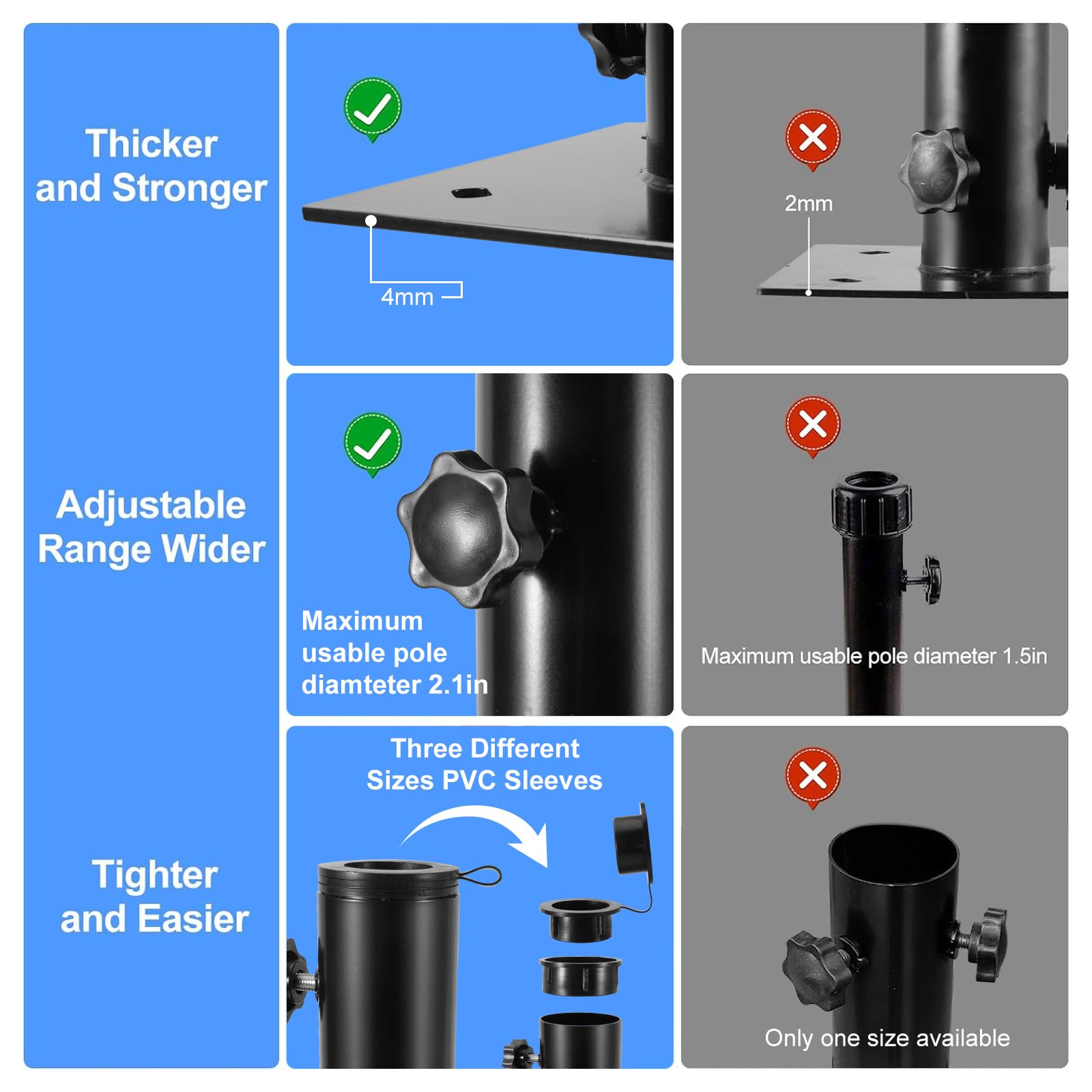 Thicker and Stronger

4mm

2mm

Adjustable Range Wider

Maximum usable pole diamteter 2.1in

Maximum usable pole diameter 1.5in

Tighter and Easier

Three Different Sizes PVC Sleeves

Only one size available