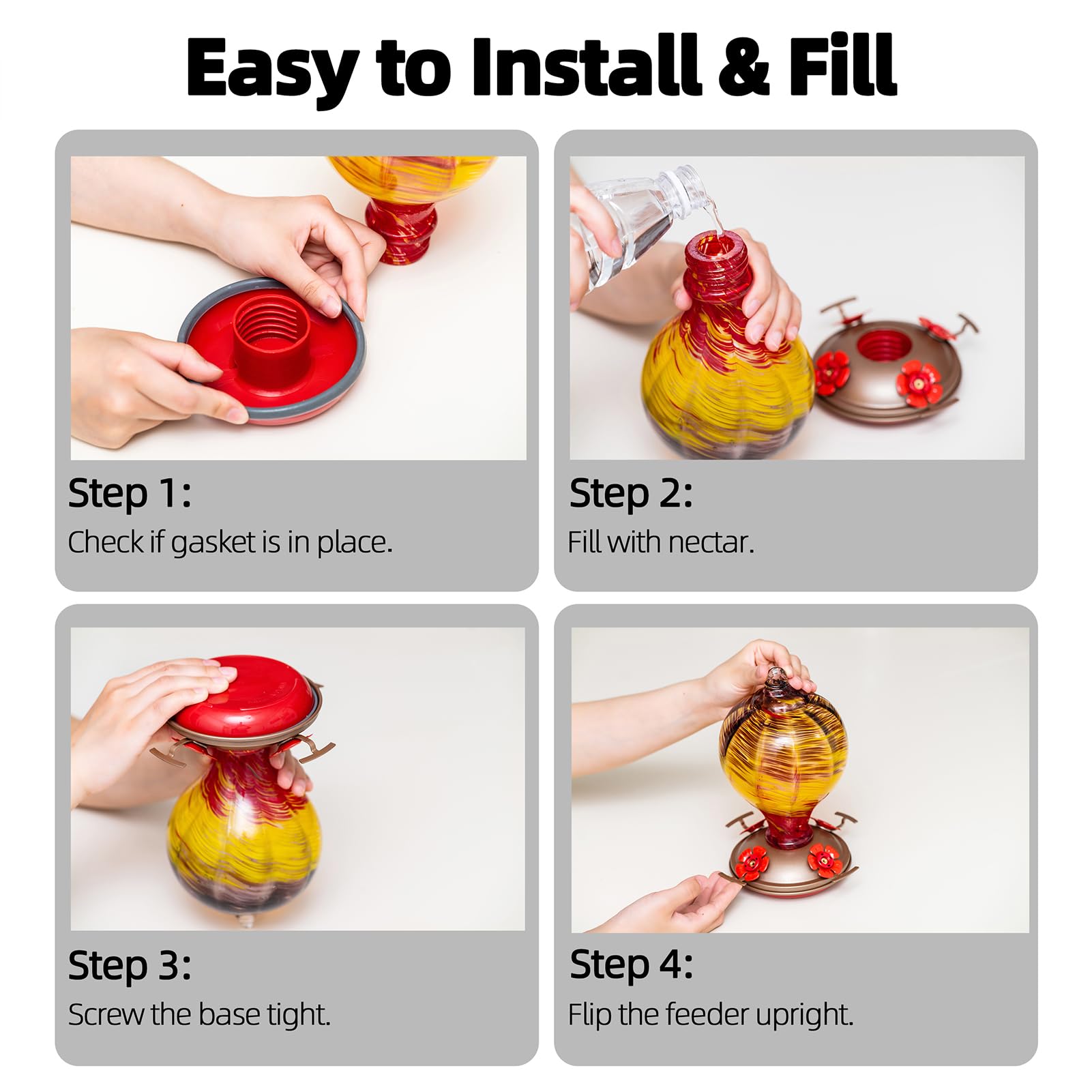 Easy to Install & Fill

Step 1:
Check if gasket is in place.

Step 2:
Fill with nectar.

Step 3:
Screw the base tight.

Step 4:
Flip the feeder upright.