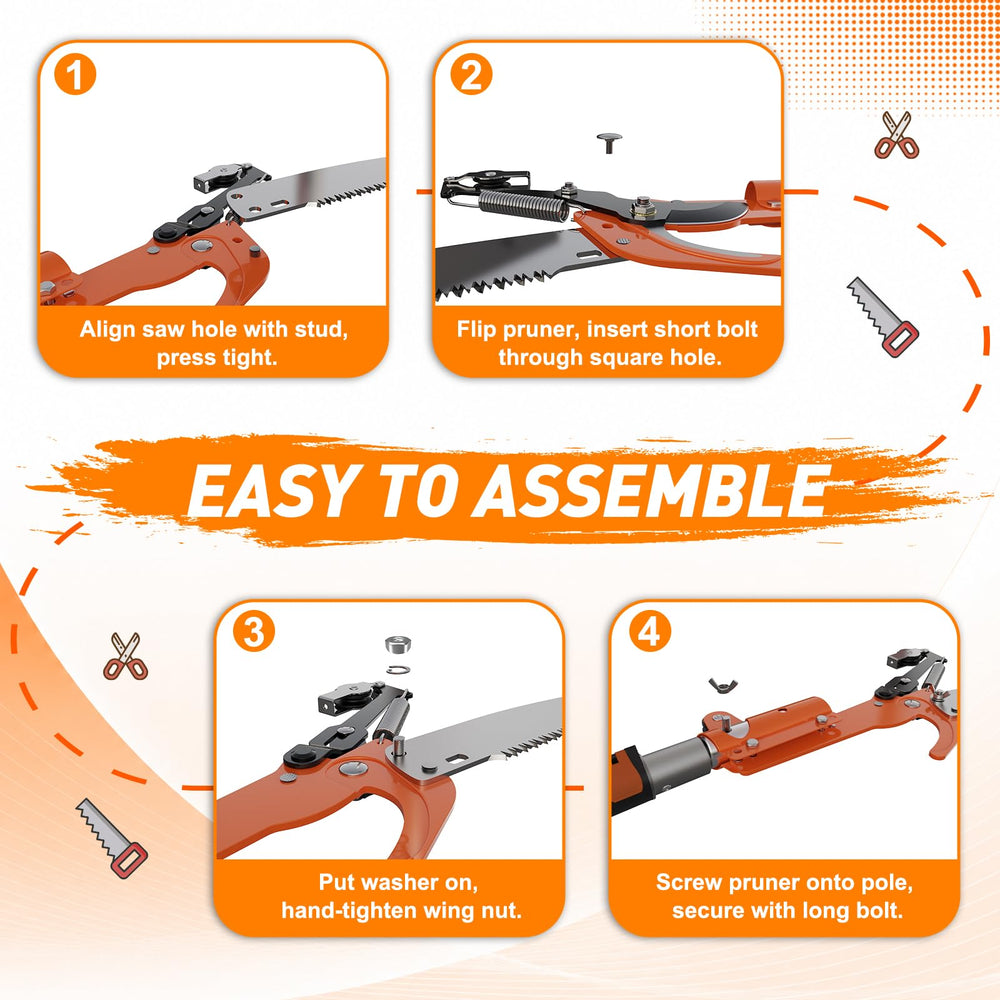 1

Align saw hole with stud, press tight.

2

Flip pruner, insert short bolt through square hole.

EASY TO ASSEMBLE

3

Put washer on, hand-tighten wing nut.

4

Screw pruner onto pole, secure with long bolt.