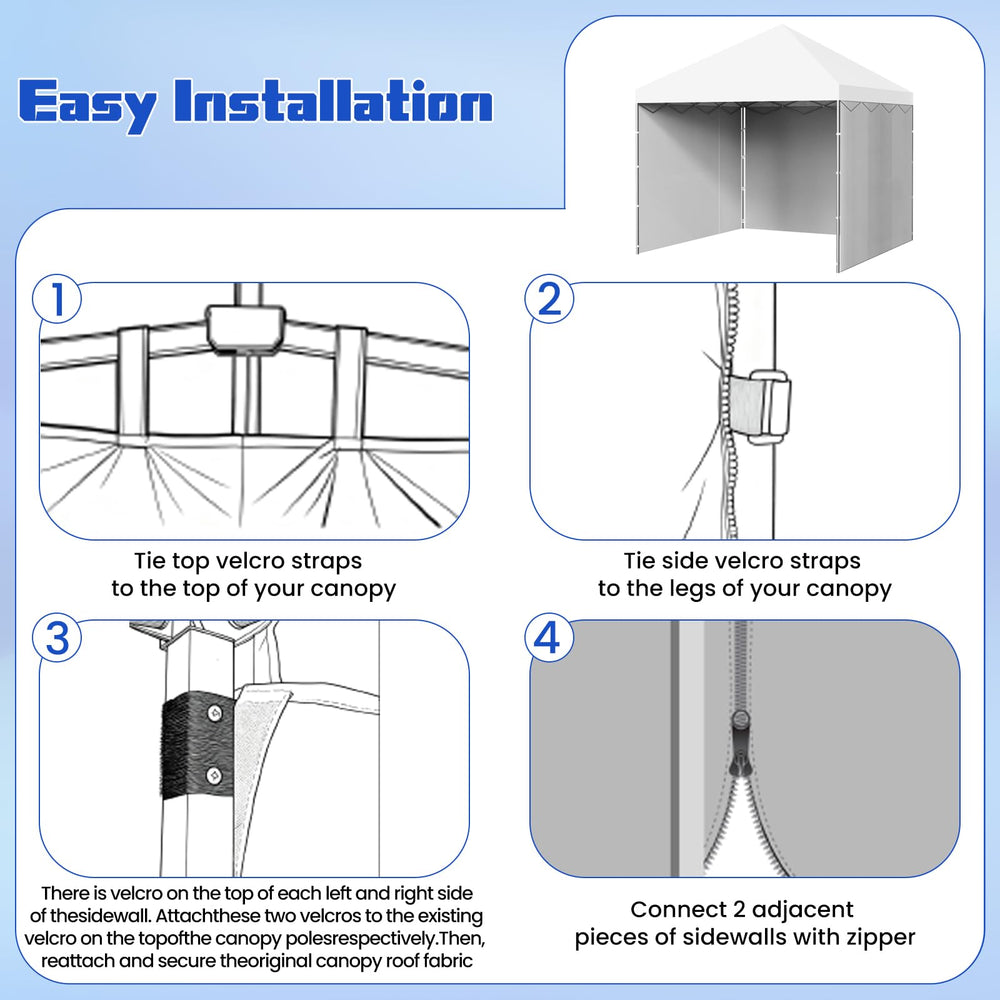 Easy Installation

1

Tie top velcro straps to the top of your canopy

2

Tie side velcro straps to the legs of your canopy

3

There is velcro on the top of each left and right side of thesidewall. Attachthese two velcros to the existing velcro on the topofthe canopy polesrespectively.Then, reattach and secure theoriginal canopy roof fabric

4

Connect 2 adjacent pieces of sidewalls with zipper