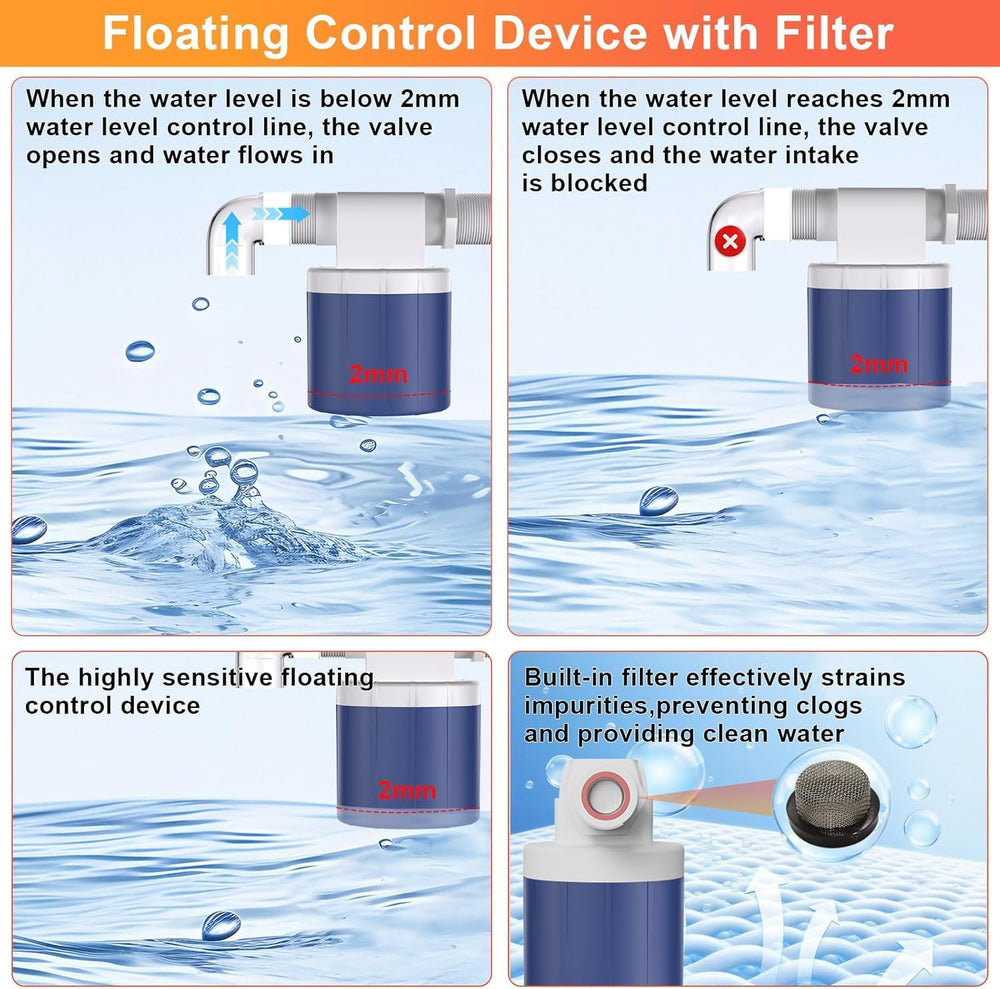 Floating Control Device with Filter

When the water level is below 2mm water level control line, the valve opens and water flows in

2mm

When the water level reaches 2mm water level control line, the valve closes and the water intake is blocked

2mm

The highly sensitive floating control device

2mm

Built-in filter effectively strains impurities,preventing clogs and providing clean water