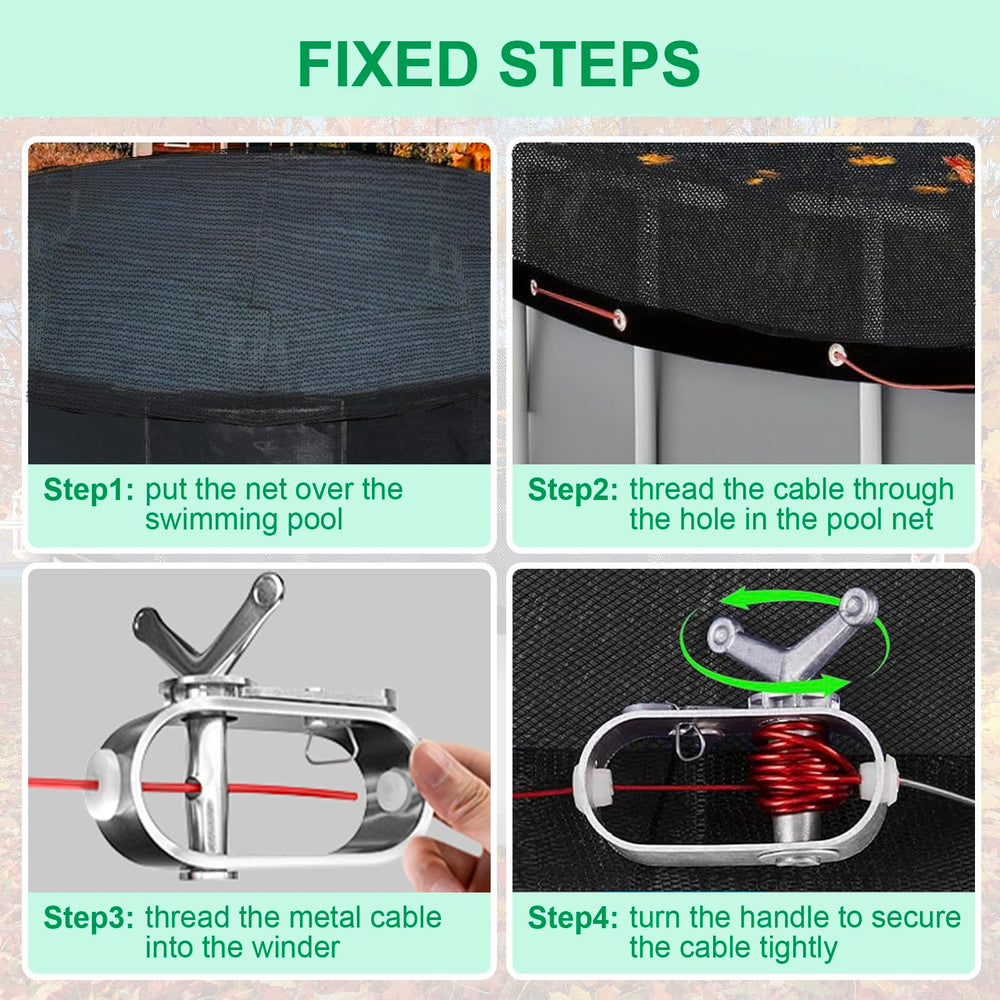 FIXED STEPS

Step1: put the net over the swimming pool

Step2: thread the cable through the hole in the pool net

Step3: thread the metal cable into the winder

Step4: turn the handle to secure the cable tightly