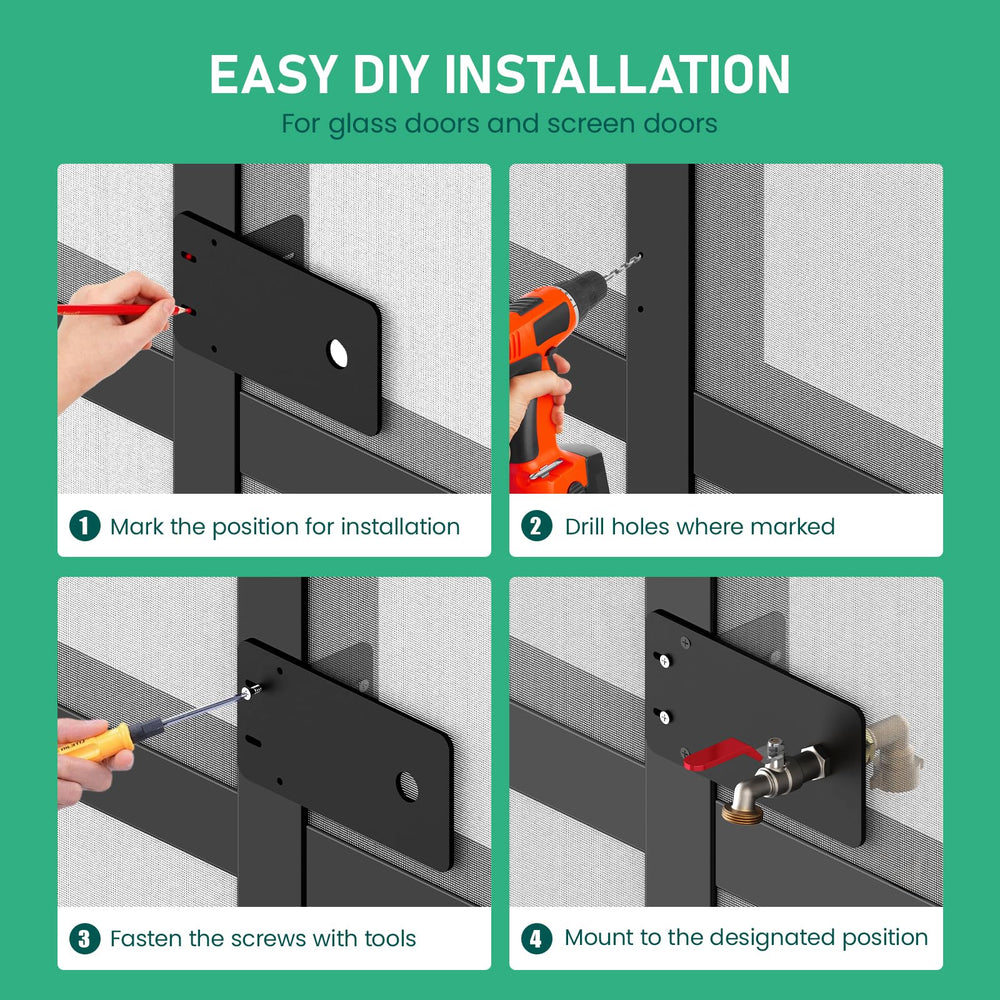 EASY DIY INSTALLATION
For glass doors and screen doors

1 Mark the position for installation

2 Drill holes where marked

3 Fasten the screws with tools

4 Mount to the designated position