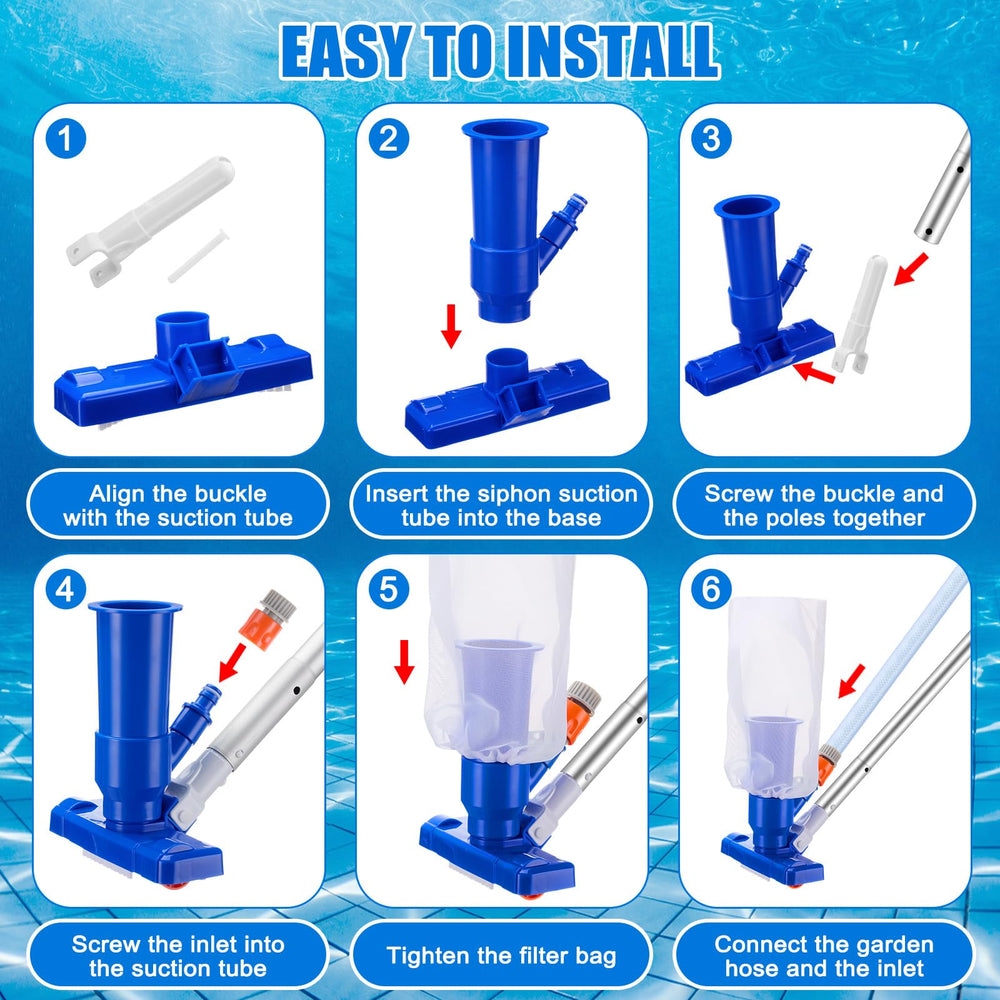 EASY TO INSTALL

1

Align the buckle with the suction tube

2

Insert the siphon suction tube into the base

3

Screw the buckle and the poles together

4

Screw the inlet into the suction tube

5

Tighten the filter bag

6

Connect the garden hose and the inlet