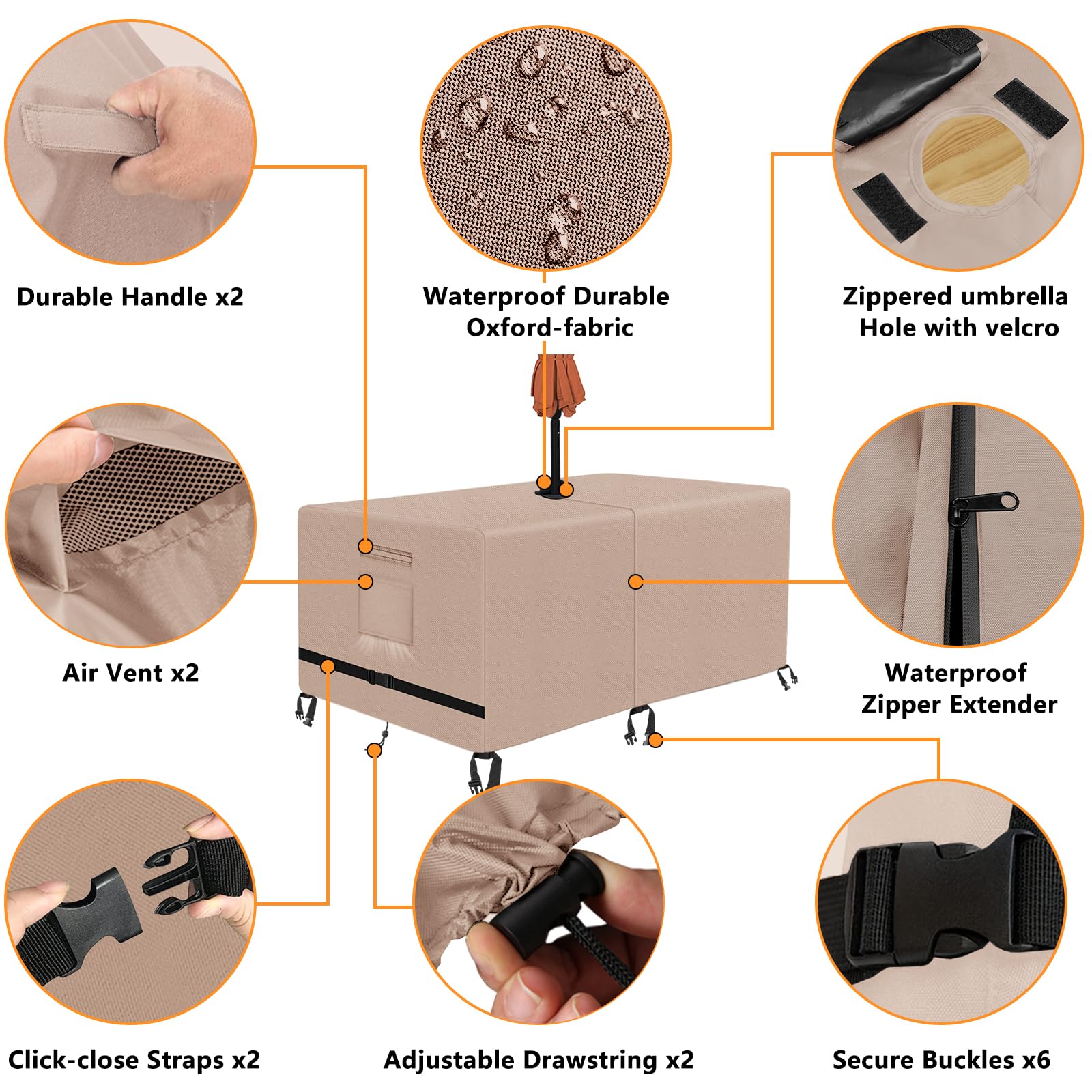 Durable Handle x2

Waterproof Durable Oxford-fabric

Zippered umbrella Hole with velcro

Air Vent x2

Waterproof Zipper Extender

Click-close Straps x2

Adjustable Drawstring x2

Secure Buckles x6