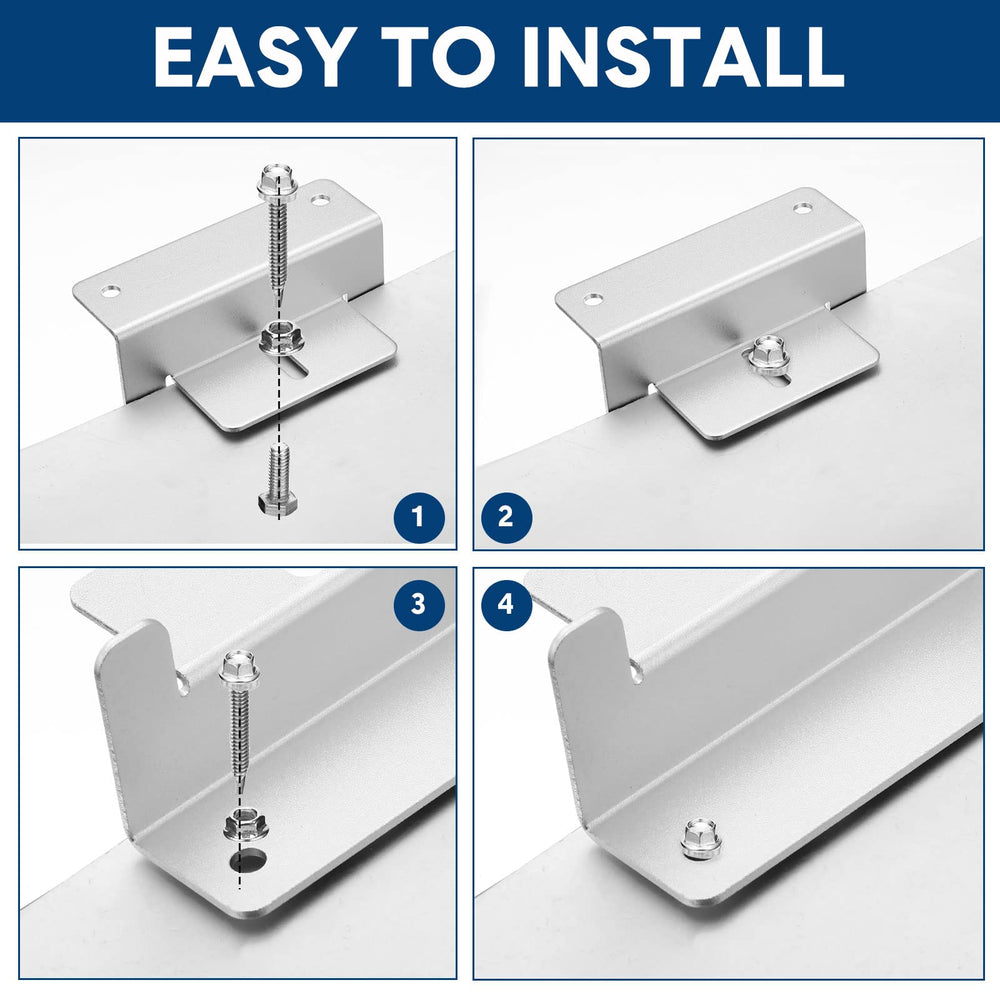 EASY TO INSTALL

1

2

3

4