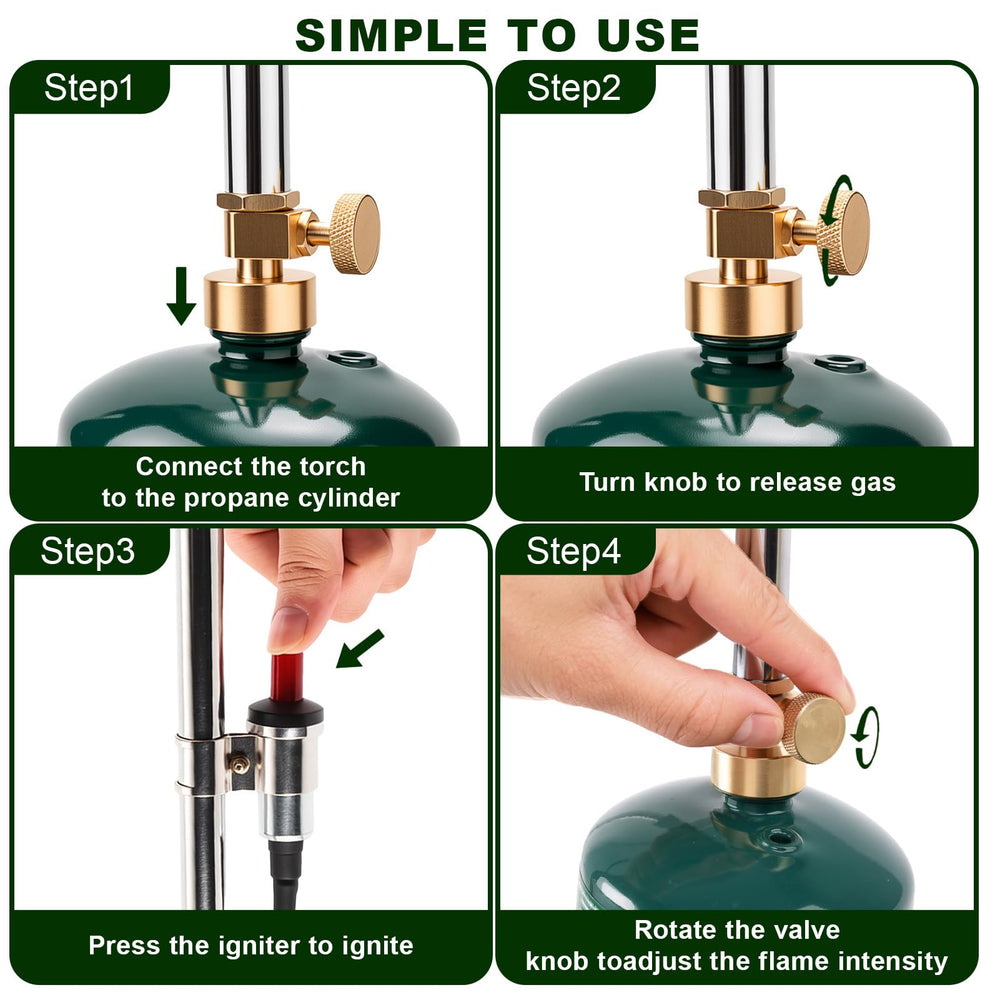 SIMPLE TO USE

Step1

Connect the torch to the propane cylinder

Step2

Turn knob to release gas

Step3

Press the igniter to ignite

Step4

Rotate the valve knob toadjust the flame intensity