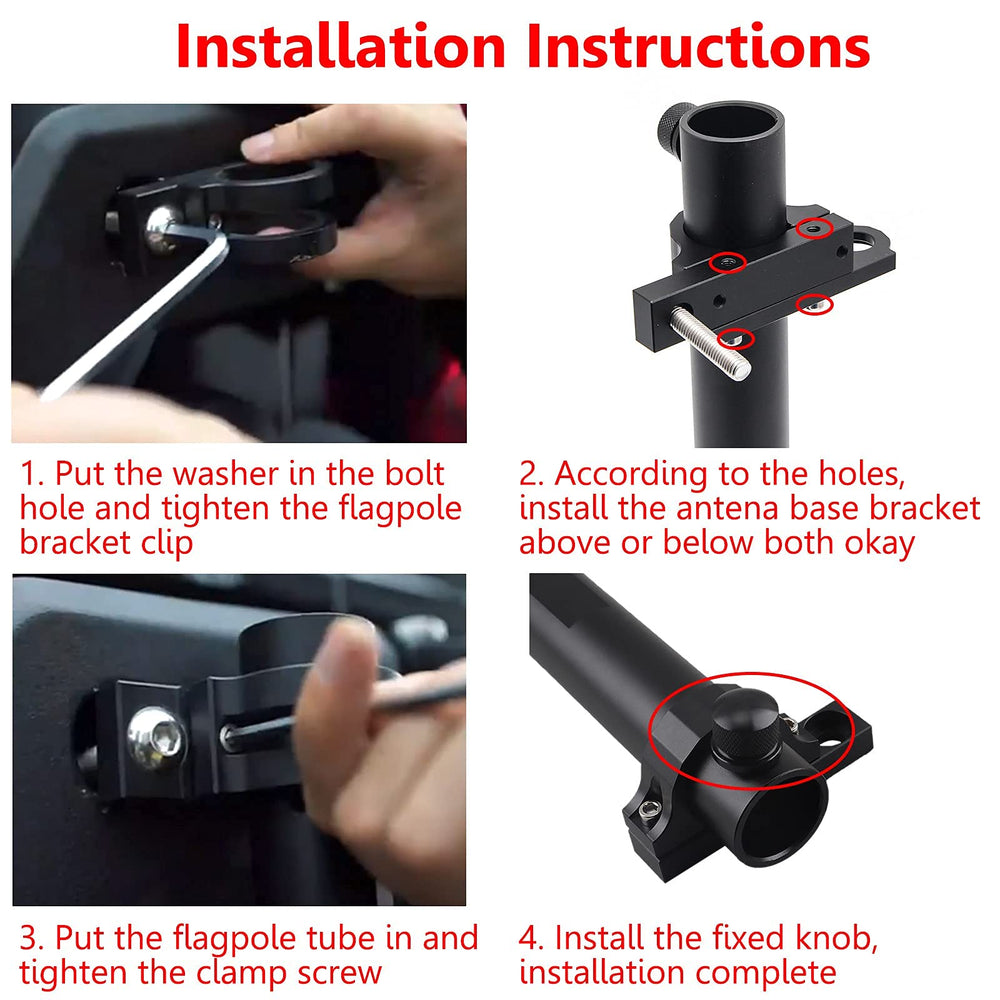 Installation Instructions

1. Put the washer in the bolt hole and tighten the flagpole bracket clip

2. According to the holes, install the antena base bracket above or below both okay

3. Put the flagpole tube in and tighten the clamp screw

4. Install the fixed knob, installation complete