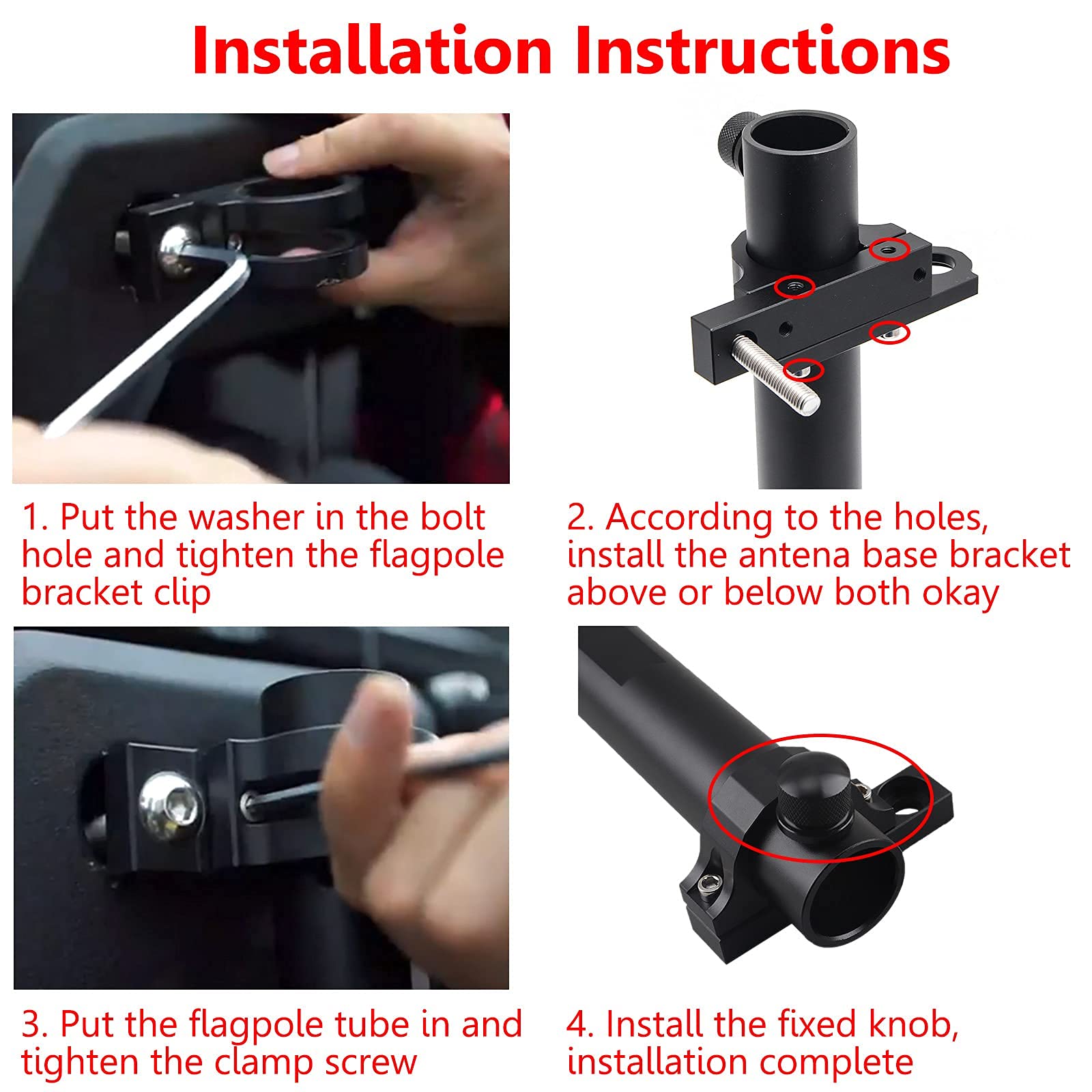 Installation Instructions

1. Put the washer in the bolt hole and tighten the flagpole bracket clip

2. According to the holes, install the antena base bracket above or below both okay

3. Put the flagpole tube in and tighten the clamp screw

4. Install the fixed knob, installation complete