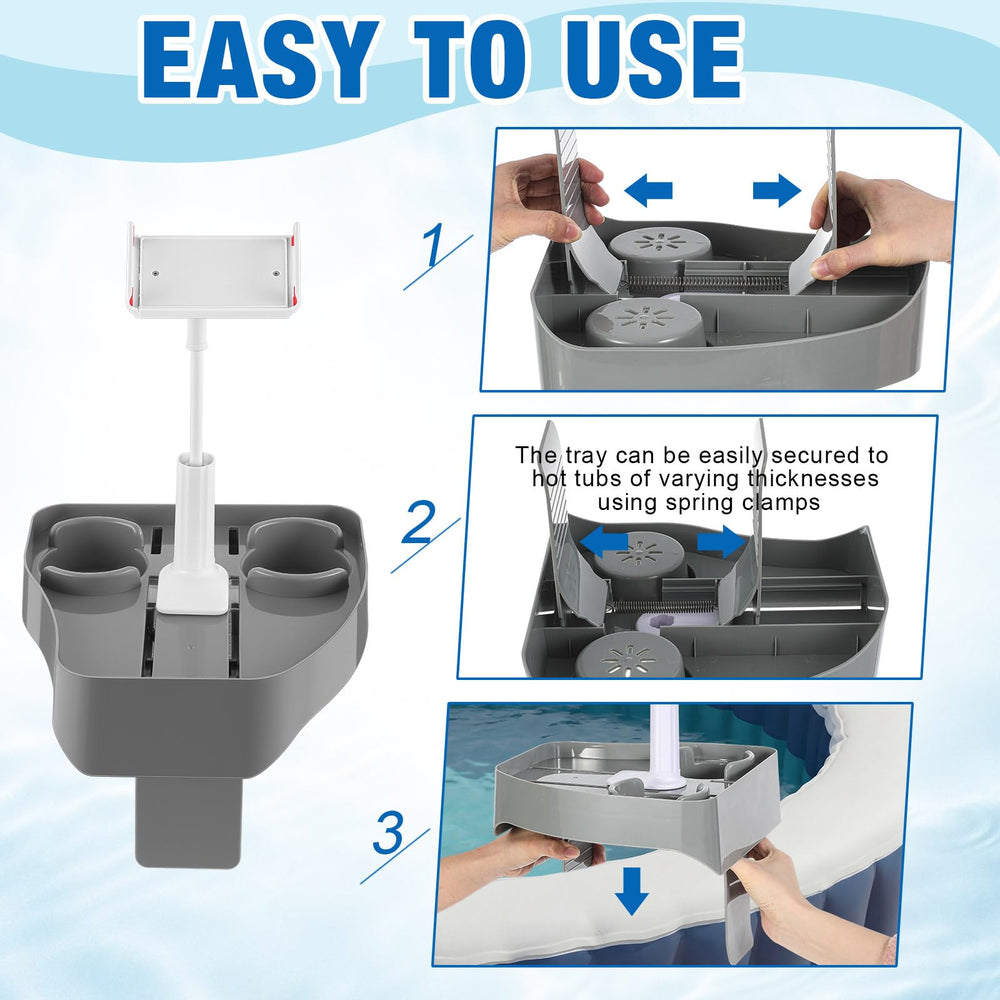 EASY TO USE

1

2

The tray can be easily secured to hot tubs of varying thicknesses using spring clamps

3