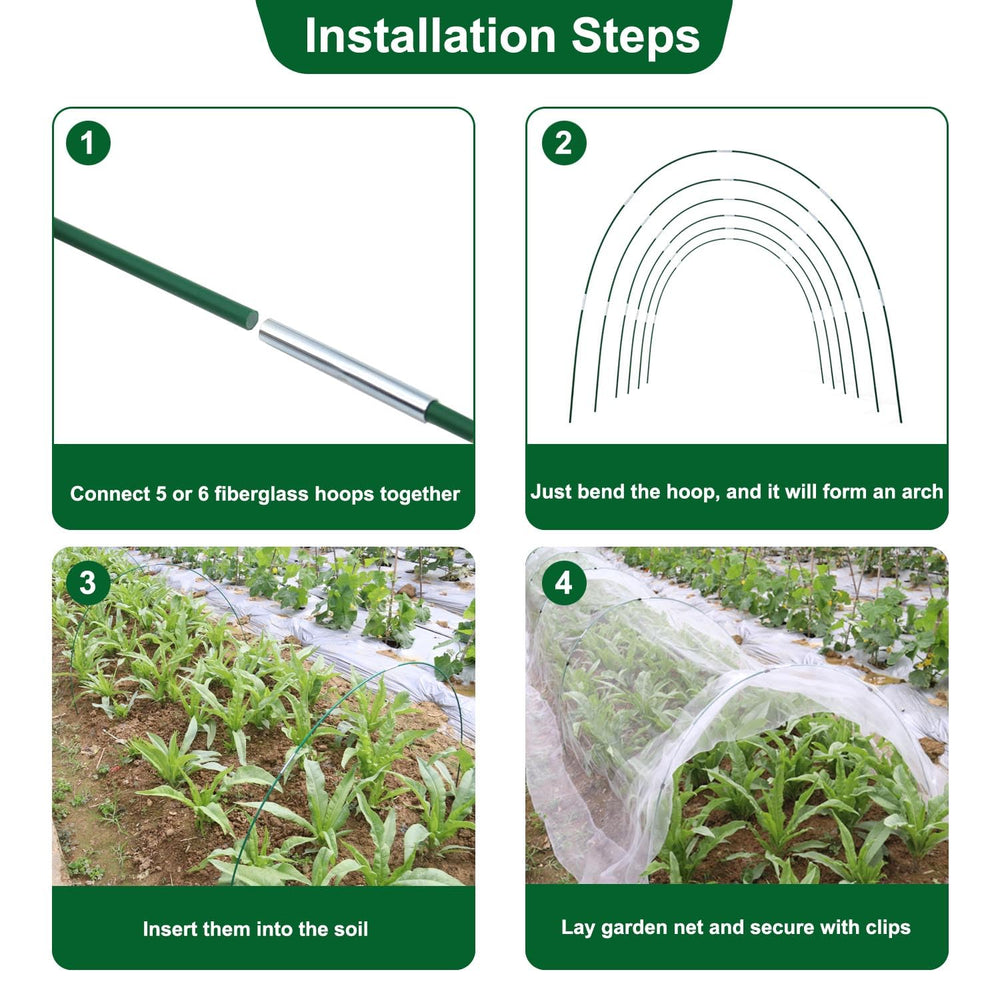 Installation Steps

1

Connect 5 or 6 fiberglass hoops together

2

Just bend the hoop, and it will form an arch

3

Insert them into the soil

4

Lay garden net and secure with clips