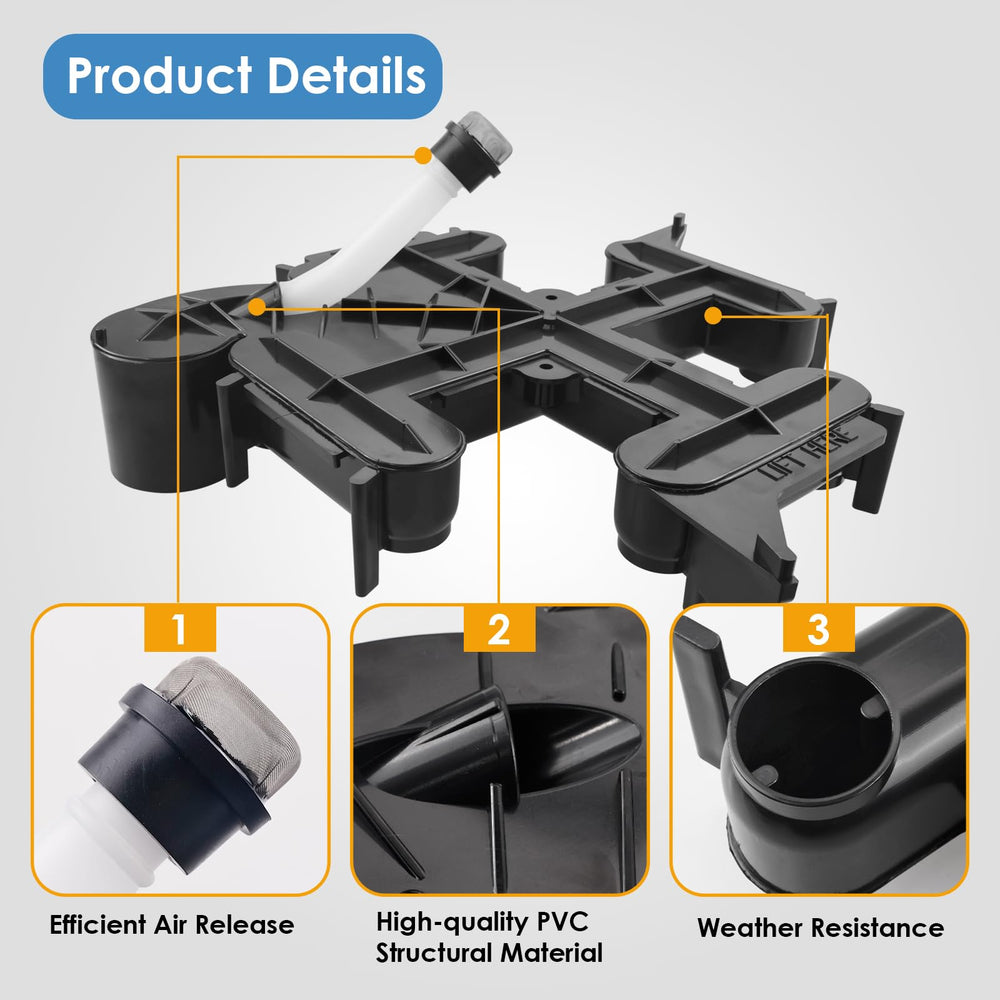 Product Details

LIFT HERE

1

2

3

Efficient Air Release

High-quality PVC Structural Material

Weather Resistance