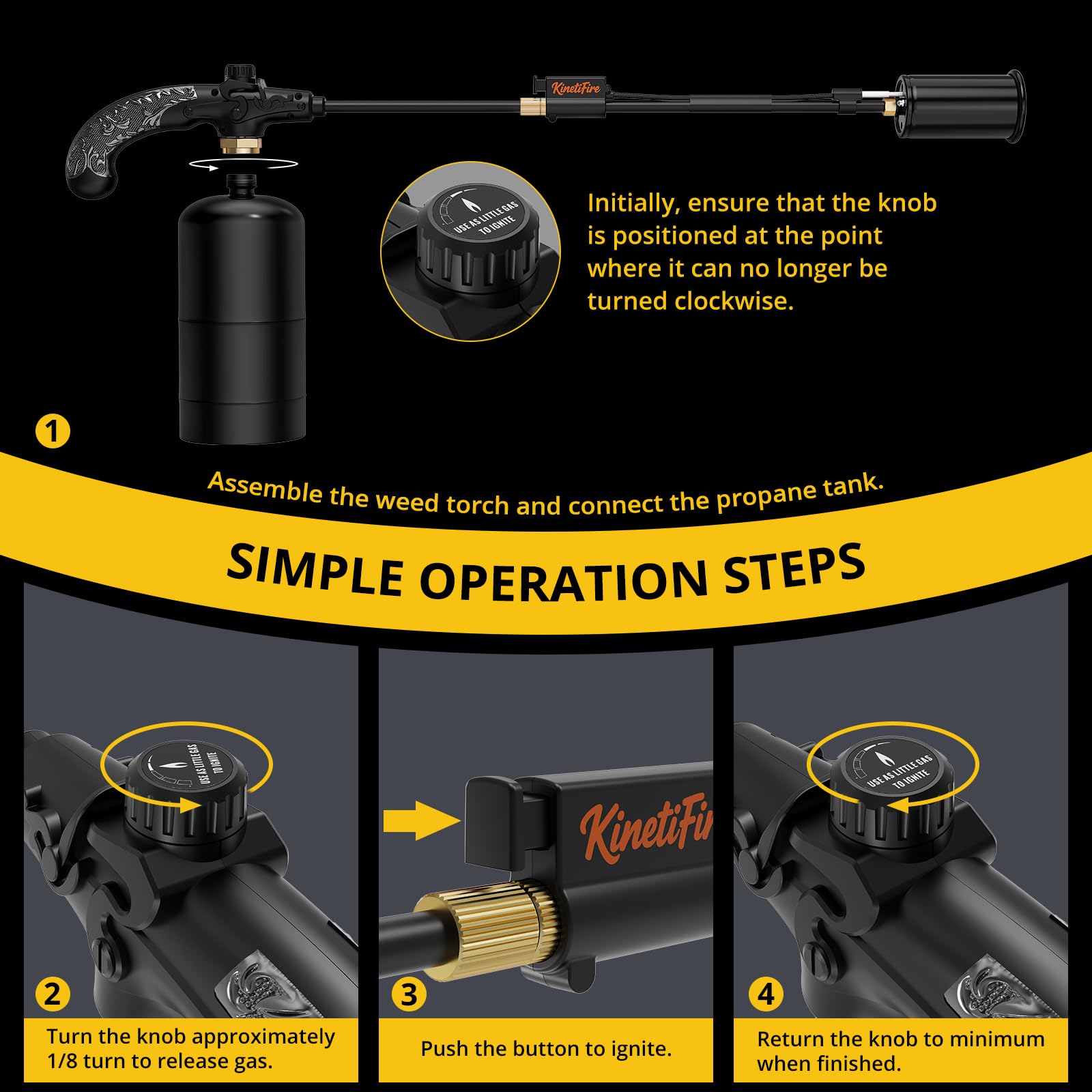 KinetiFire

USE AS LITTLE GAS TO IGNITE

Initially, ensure that the knob is positioned at the point where it can no longer be turned clockwise.

1

Assemble the weed torch and connect the propane tank.

SIMPLE OPERATION STEPS

USE AS LITTLE GAS TO IGNITE

2

Turn the knob approximately 1/8 turn to release gas.

KinetiFir

3

Push the button to ignite.

USE AS LITTLE GAS TO IGNITE

4

Return the knob to minimum when finished.