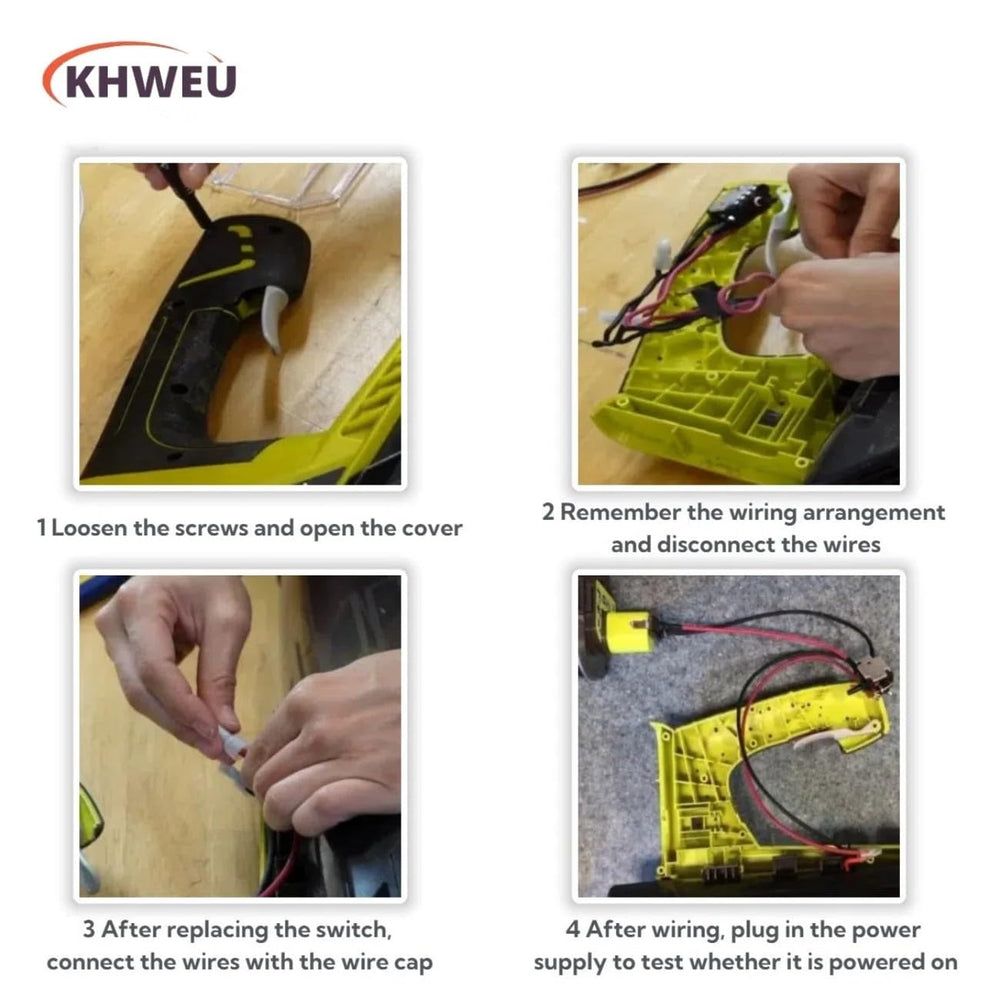 KHWEU

1 Loosen the screws and open the cover

2 Remember the wiring arrangement and disconnect the wires

3 After replacing the switch, connect the wires with the wire cap

4 After wiring, plug in the power supply to test whether it is powered on