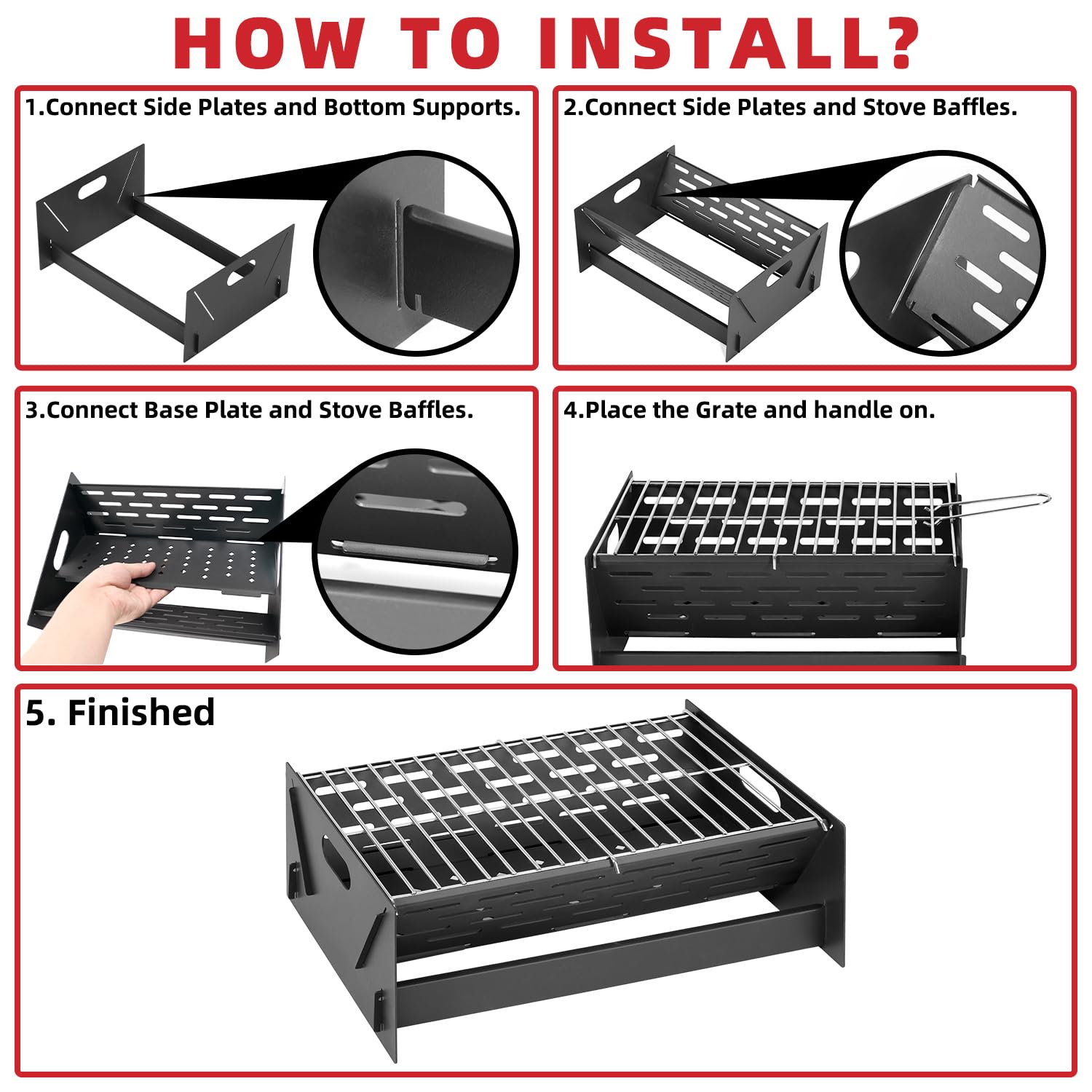 HOW TO INSTALL?

1.Connect Side Plates and Bottom Supports.

2.Connect Side Plates and Stove Baffles.

3.Connect Base Plate and Stove Baffles.

4.Place the Grate and handle on.

5. Finished