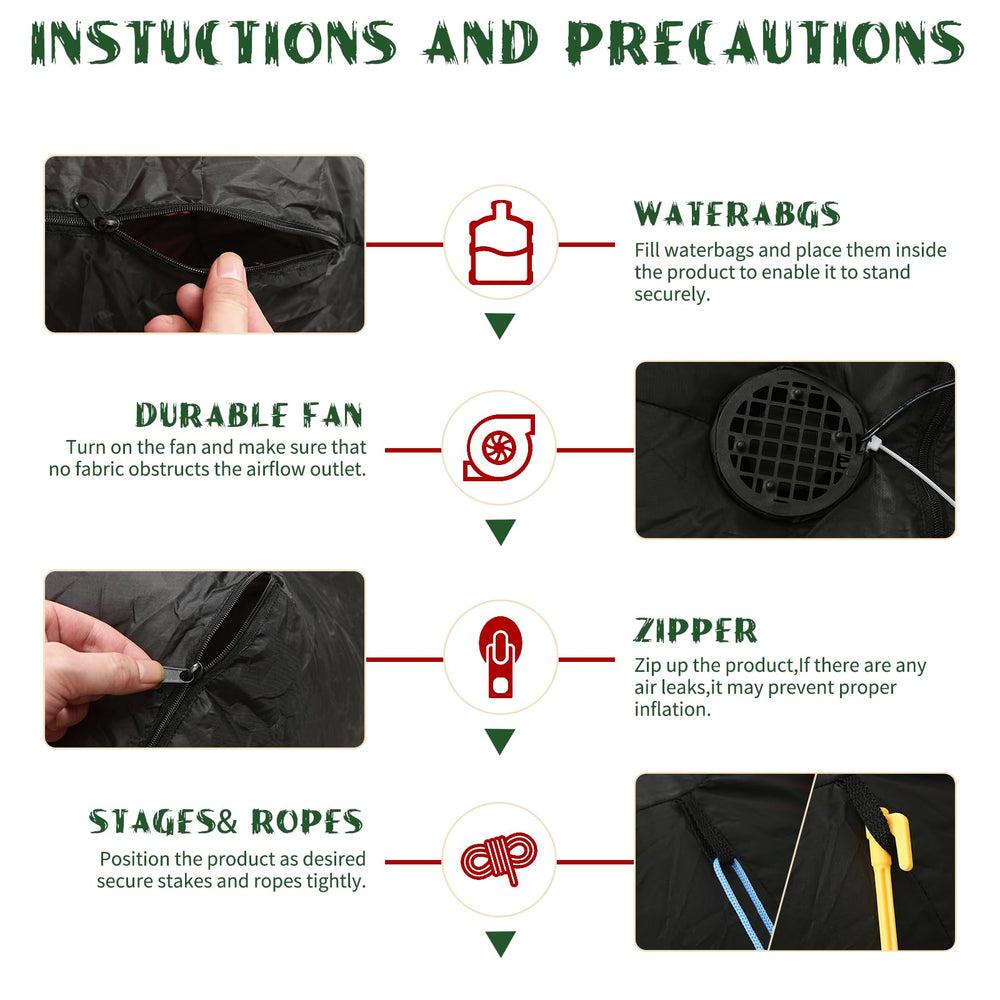 INSTUCTIONS AND PRECAUTIONS

WATERABGS
Fill waterbags and place them inside the product to enable it to stand securely.

DURABLE FAN
Turn on the fan and make sure that no fabric obstructs the airflow outlet.

ZIPPER
Zip up the product,If there are any air leaks,it may prevent proper inflation.

STAGES& ROPES
Position the product as desired secure stakes and ropes tightly.