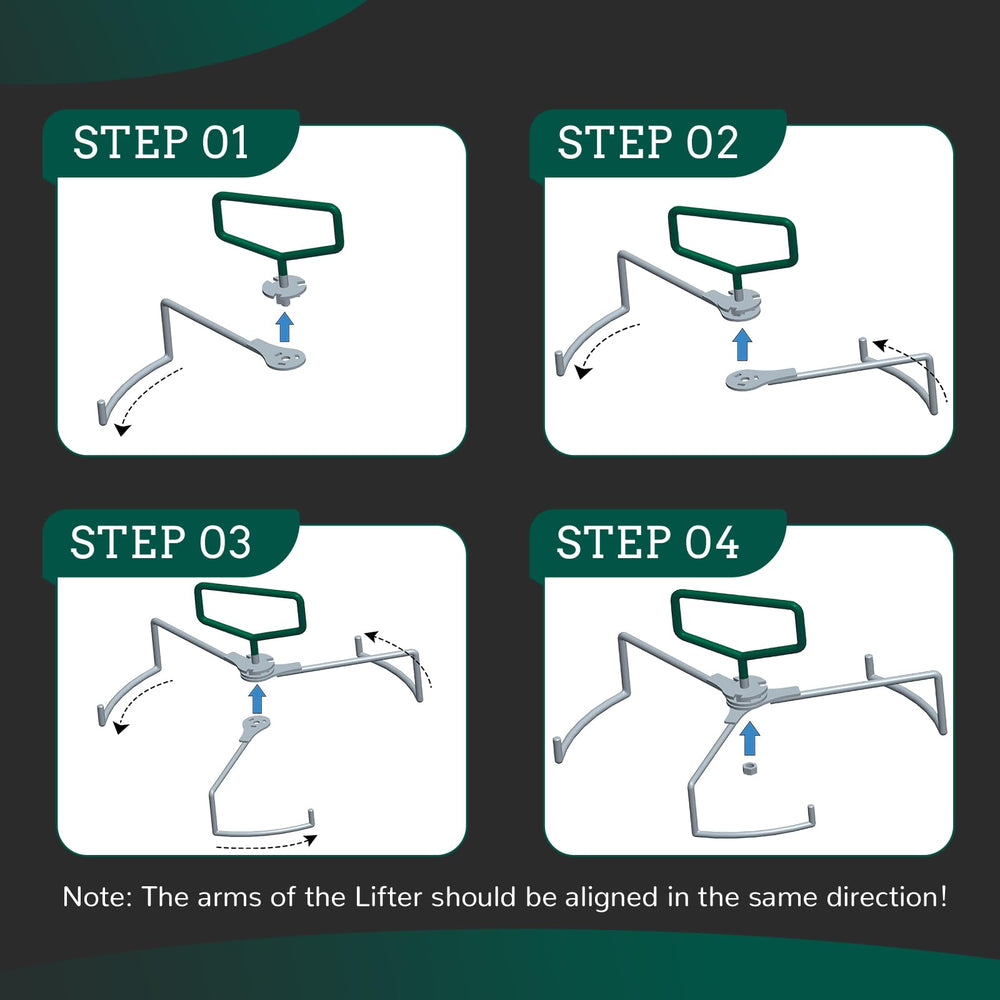 STEP 01

STEP 02

STEP 03

STEP 04

Note: The arms of the Lifter should be aligned in the same direction!