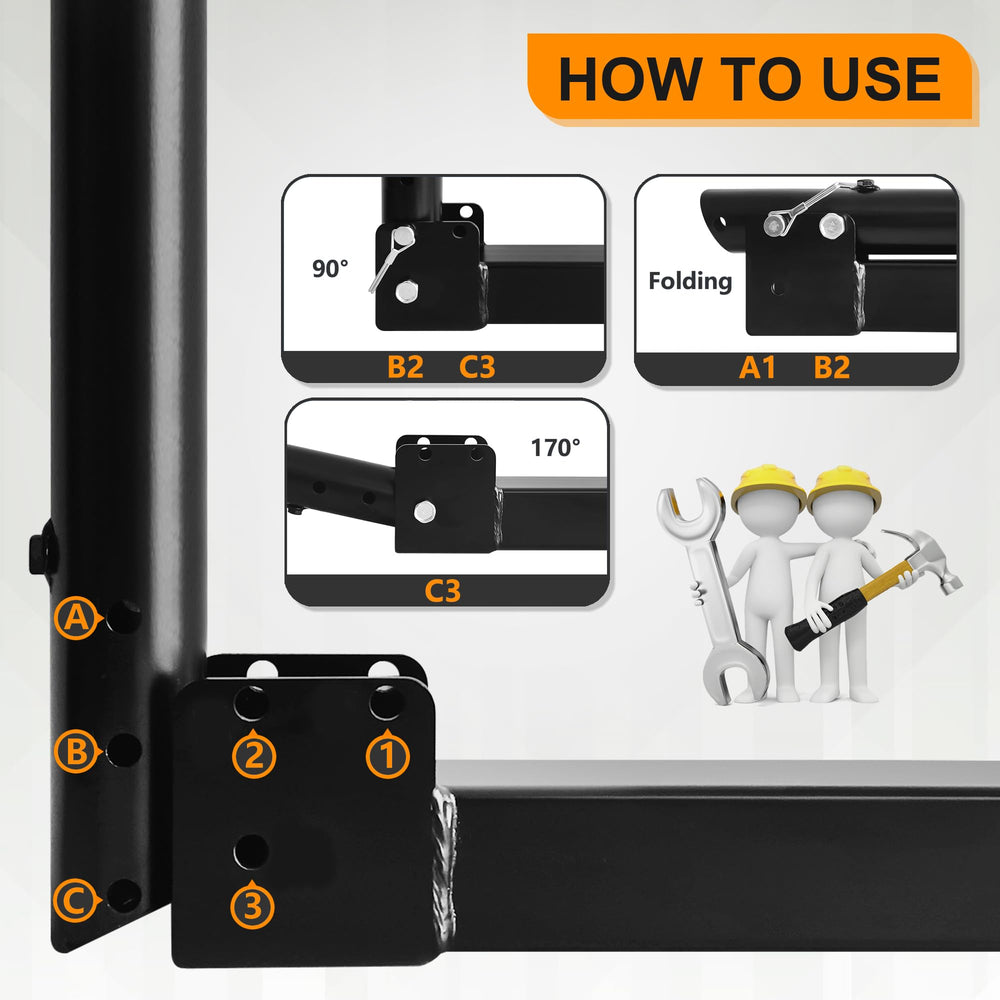 HOW TO USE

90°

B2 C3

Folding

A1 B2

170°

C3

A

B

C

2

1

3