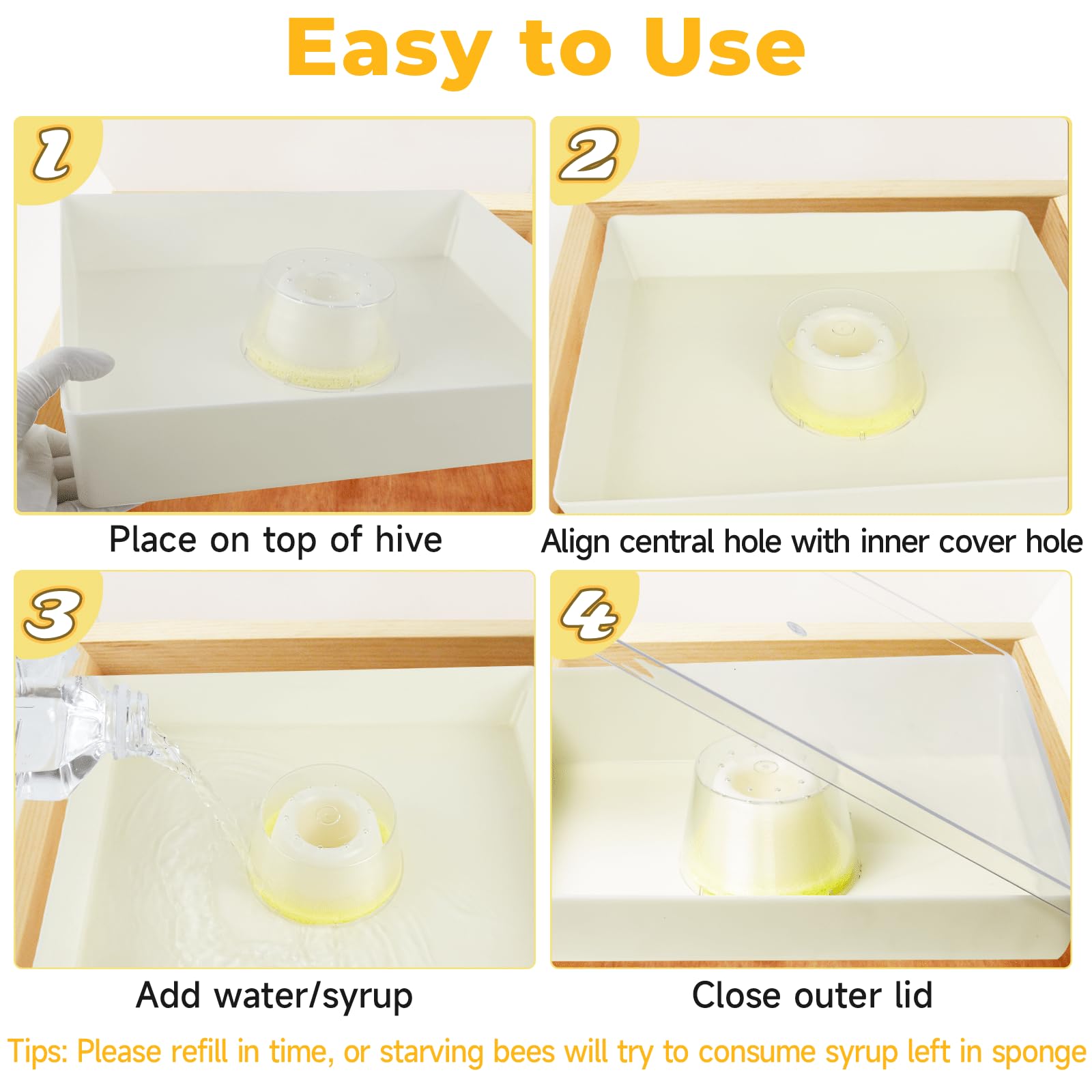 Easy to Use

1

Place on top of hive

2

Align central hole with inner cover hole

3

Add water/syrup

4

Close outer lid

Tips: Please refill in time, or starving bees will try to consume syrup left in sponge