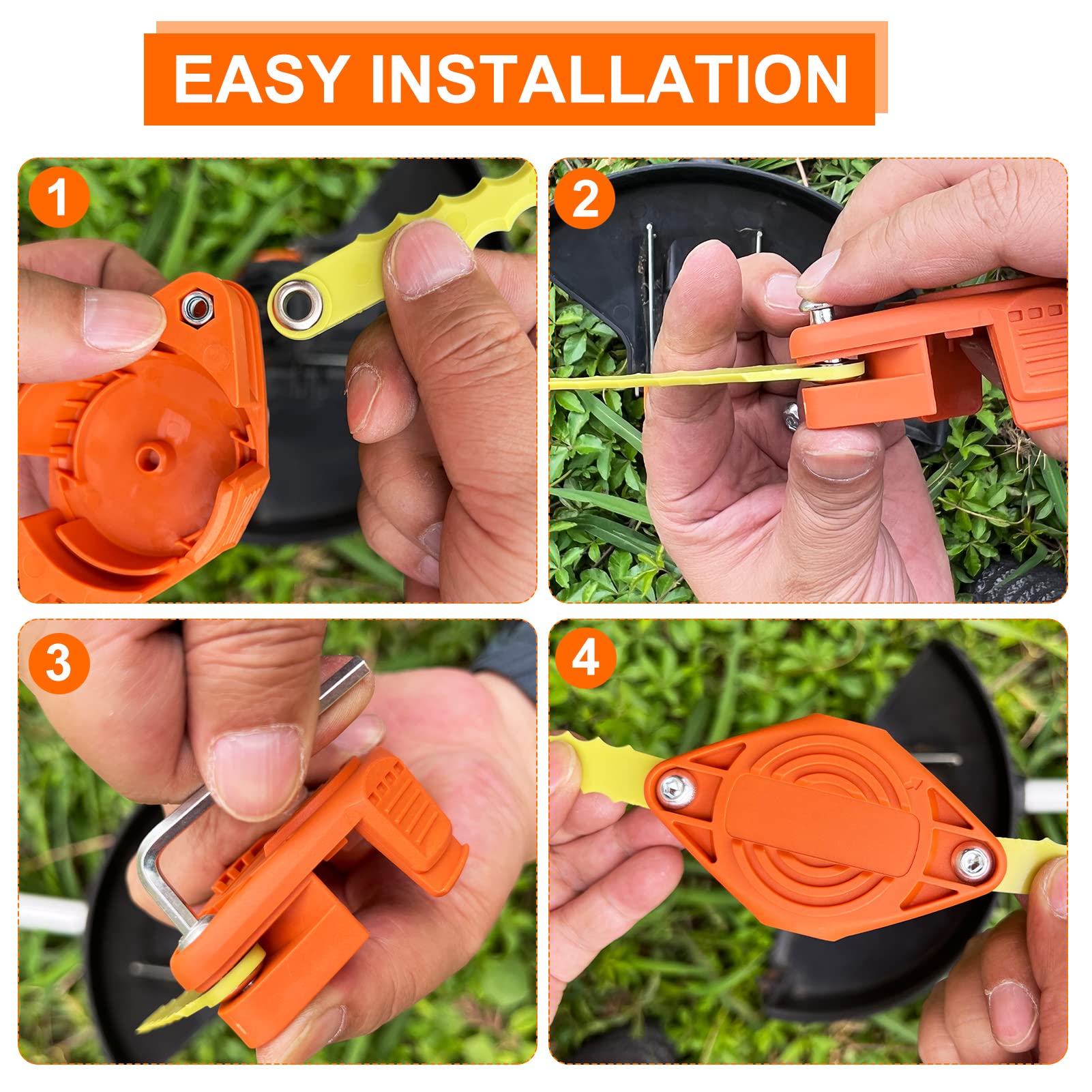 EASY INSTALLATION

1

2

3

4