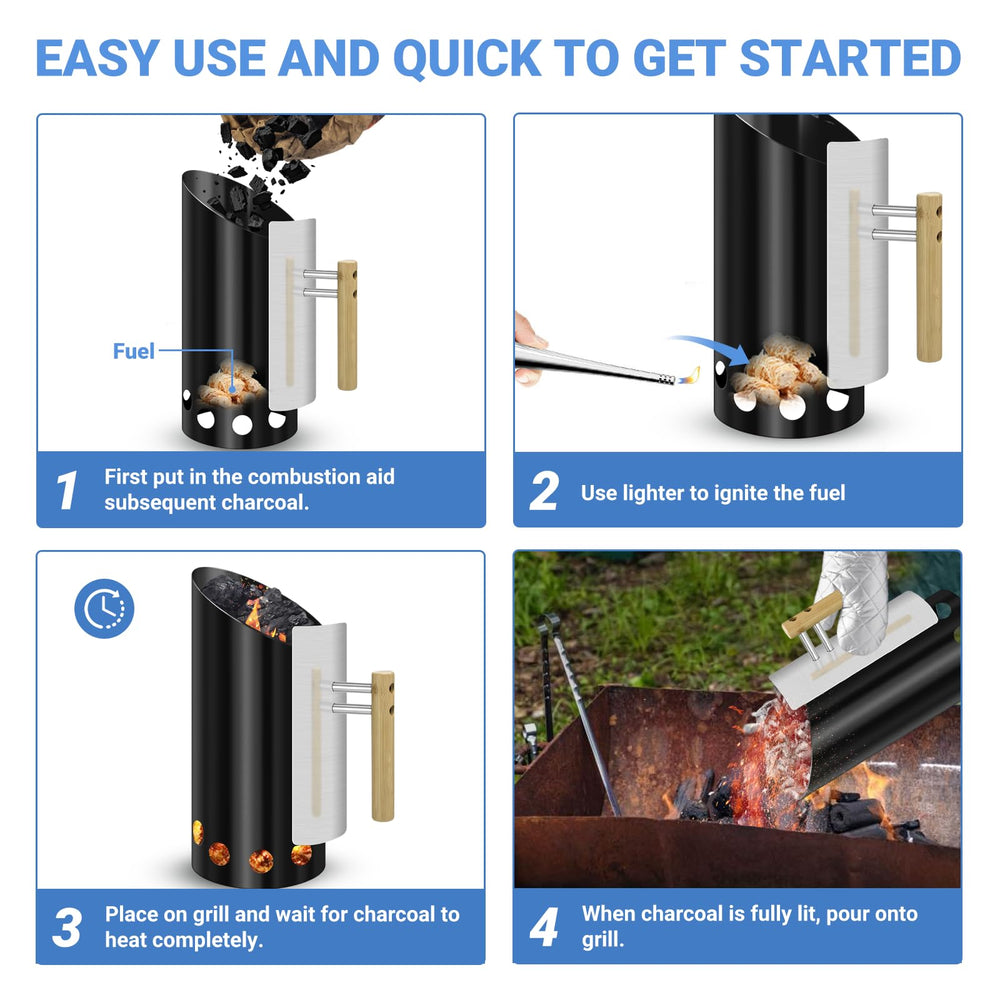 EASY USE AND QUICK TO GET STARTED

Fuel

1 First put in the combustion aid subsequent charcoal.

2 Use lighter to ignite the fuel

3 Place on grill and wait for charcoal to heat completely.

4 When charcoal is fully lit, pour onto grill.