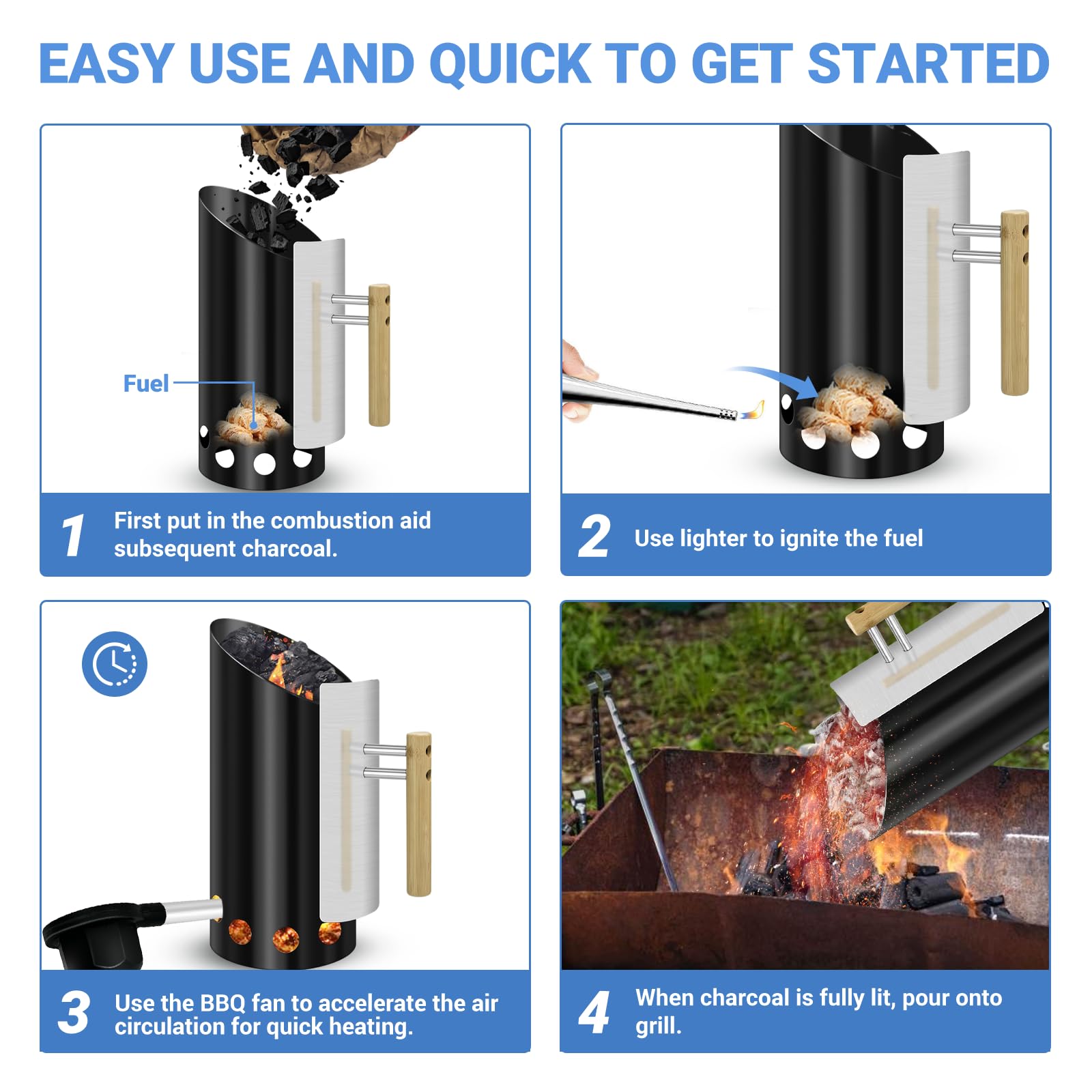 EASY USE AND QUICK TO GET STARTED

Fuel

1 First put in the combustion aid subsequent charcoal.

2 Use lighter to ignite the fuel

3 Use the BBQ fan to accelerate the air circulation for quick heating.

4 When charcoal is fully lit, pour onto grill.