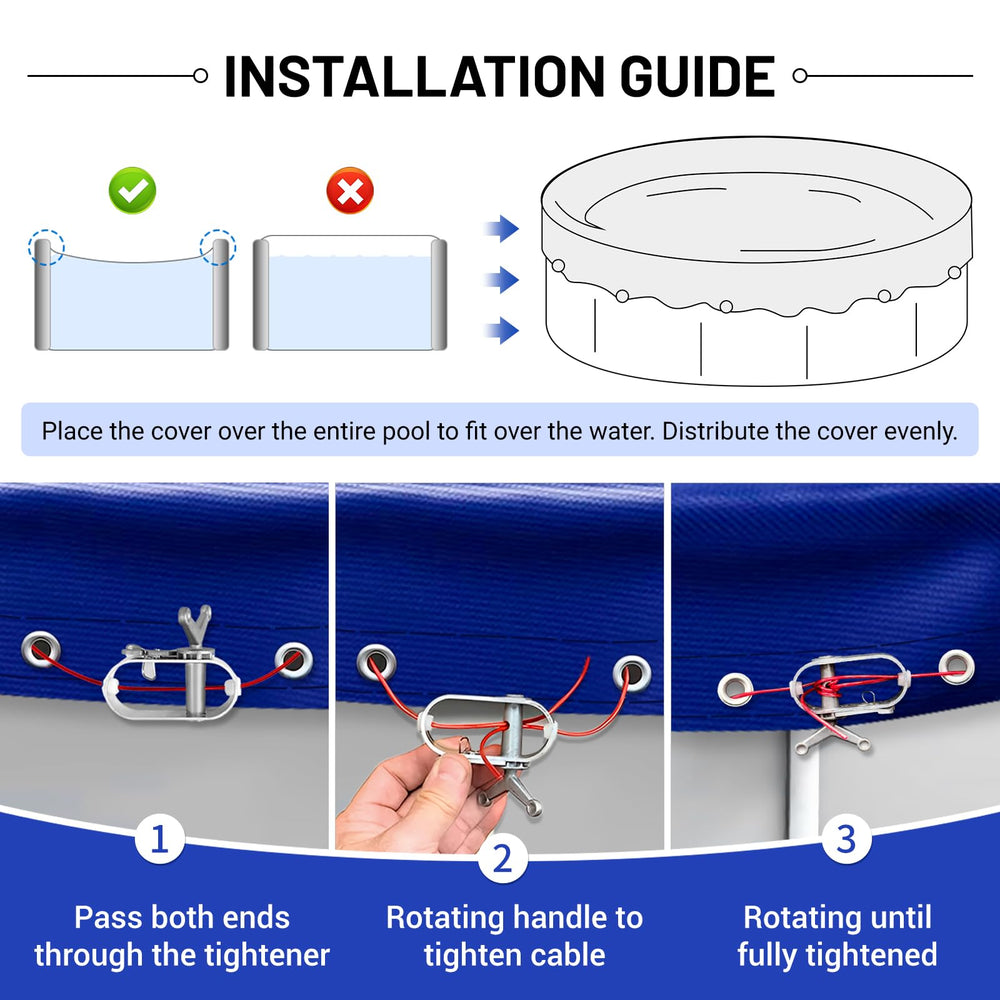 INSTALLATION GUIDE

Place the cover over the entire pool to fit over the water. Distribute the cover evenly.

1
Pass both ends through the tightener

2
Rotating handle to tighten cable

3
Rotating until fully tightened