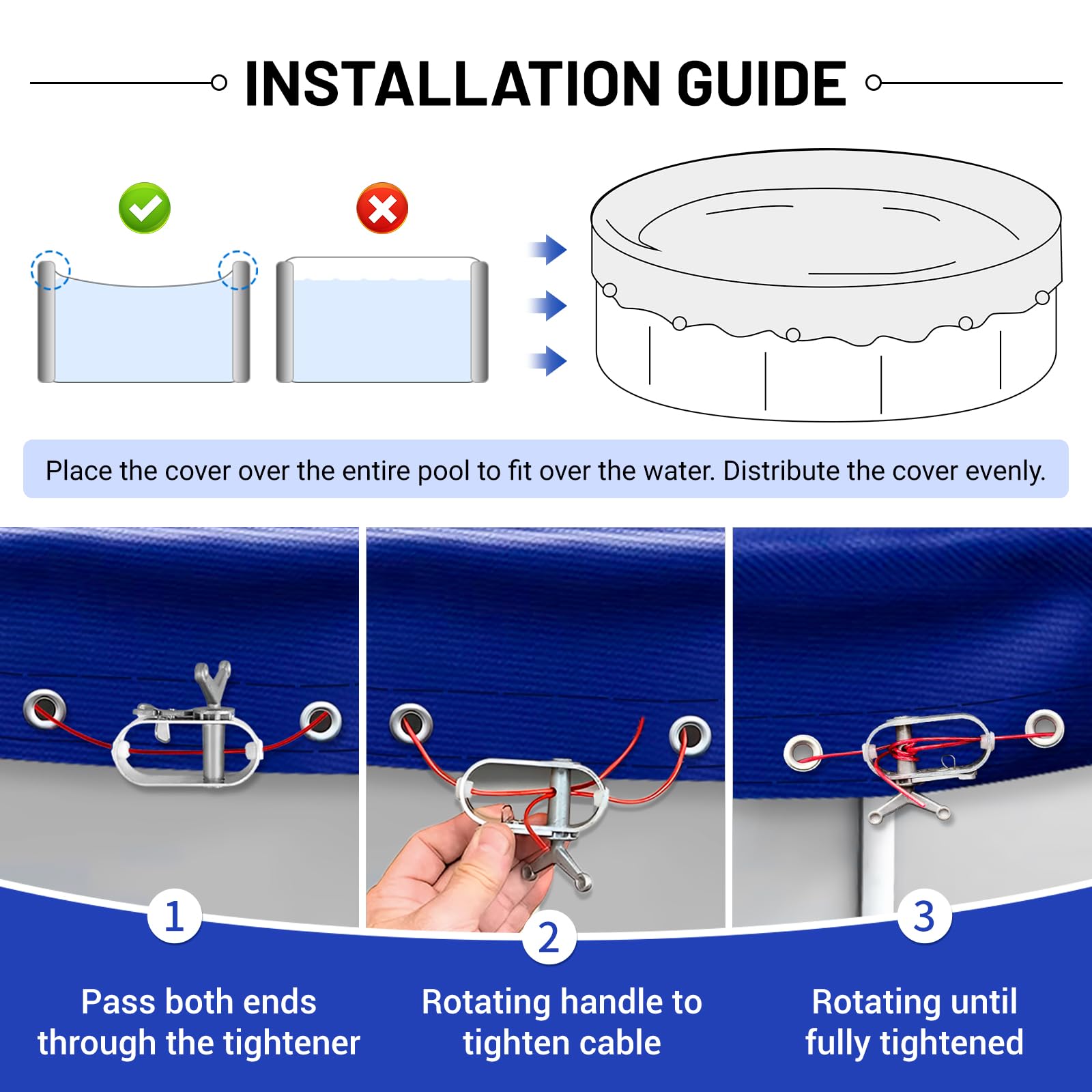 INSTALLATION GUIDE

Place the cover over the entire pool to fit over the water. Distribute the cover evenly.

1

Pass both ends through the tightener

2

Rotating handle to tighten cable

3

Rotating until fully tightened